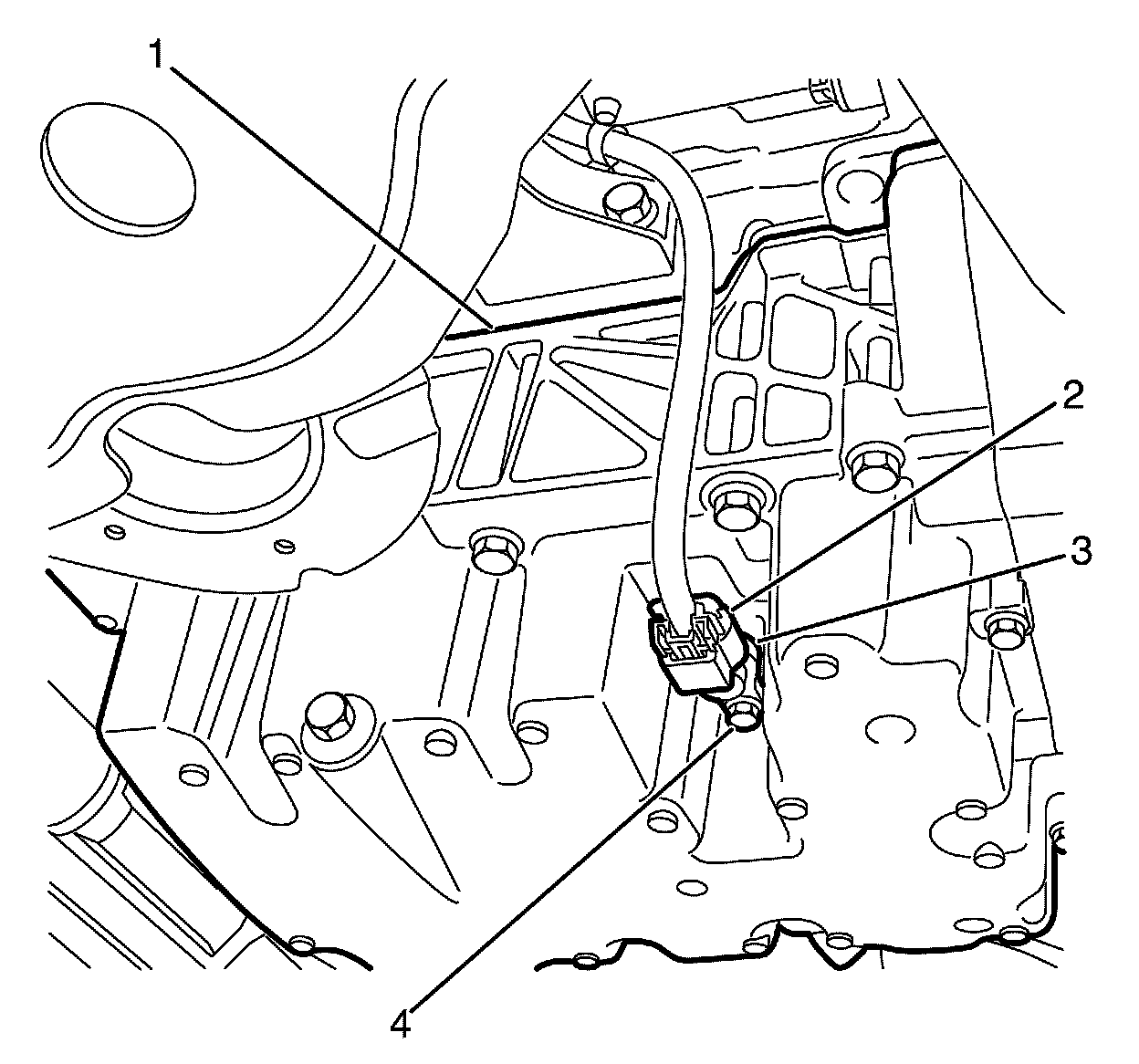 1
2
3
4