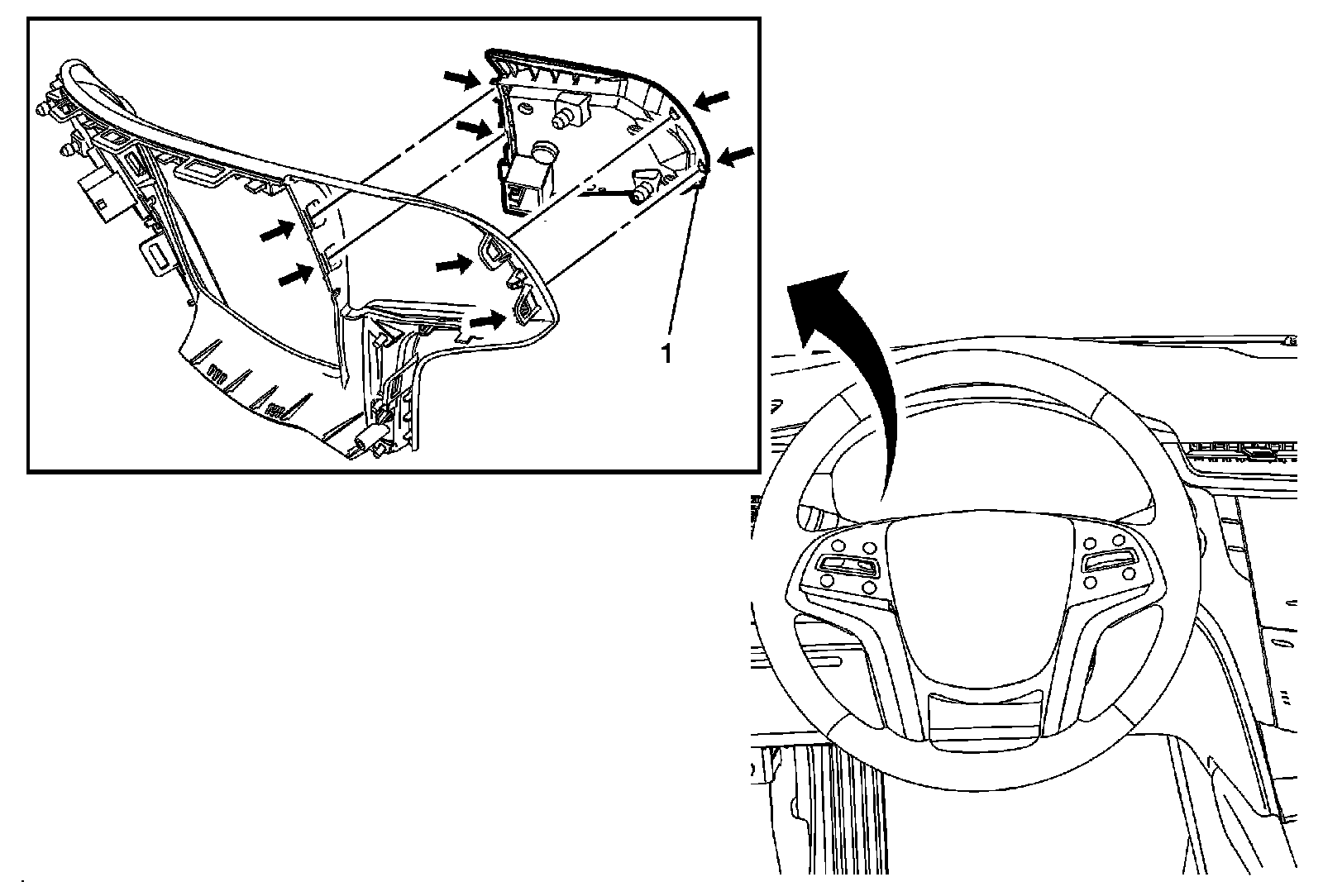 1