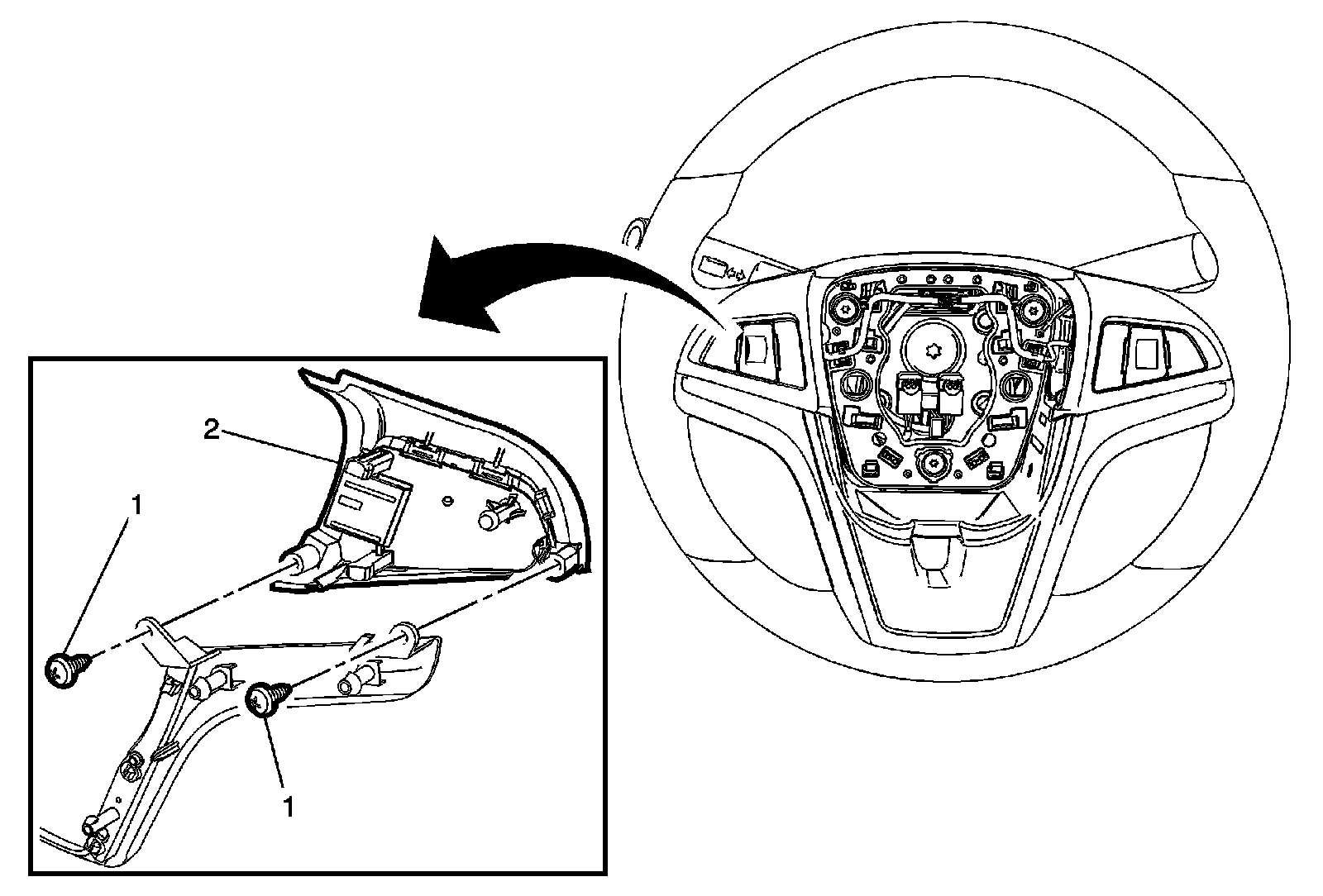 2
1
1