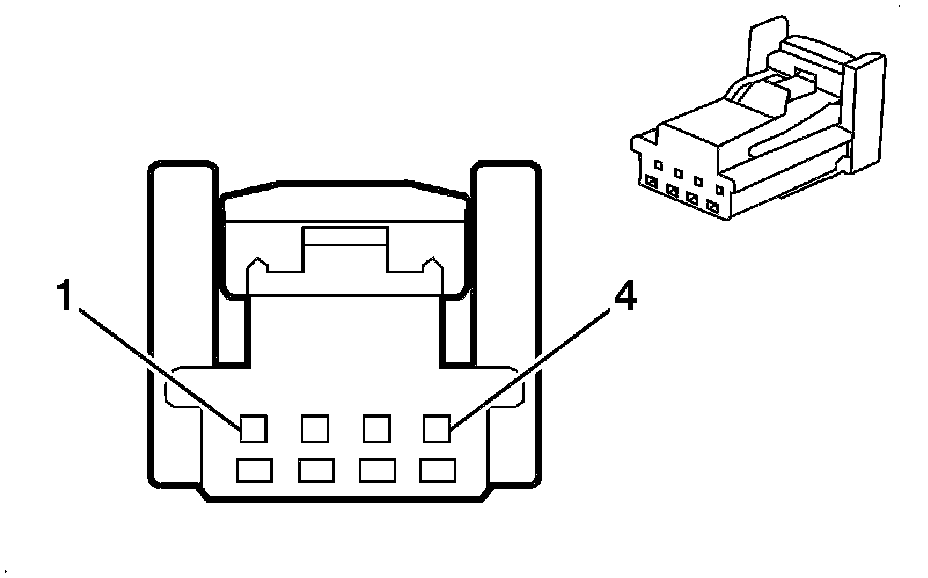 1
4