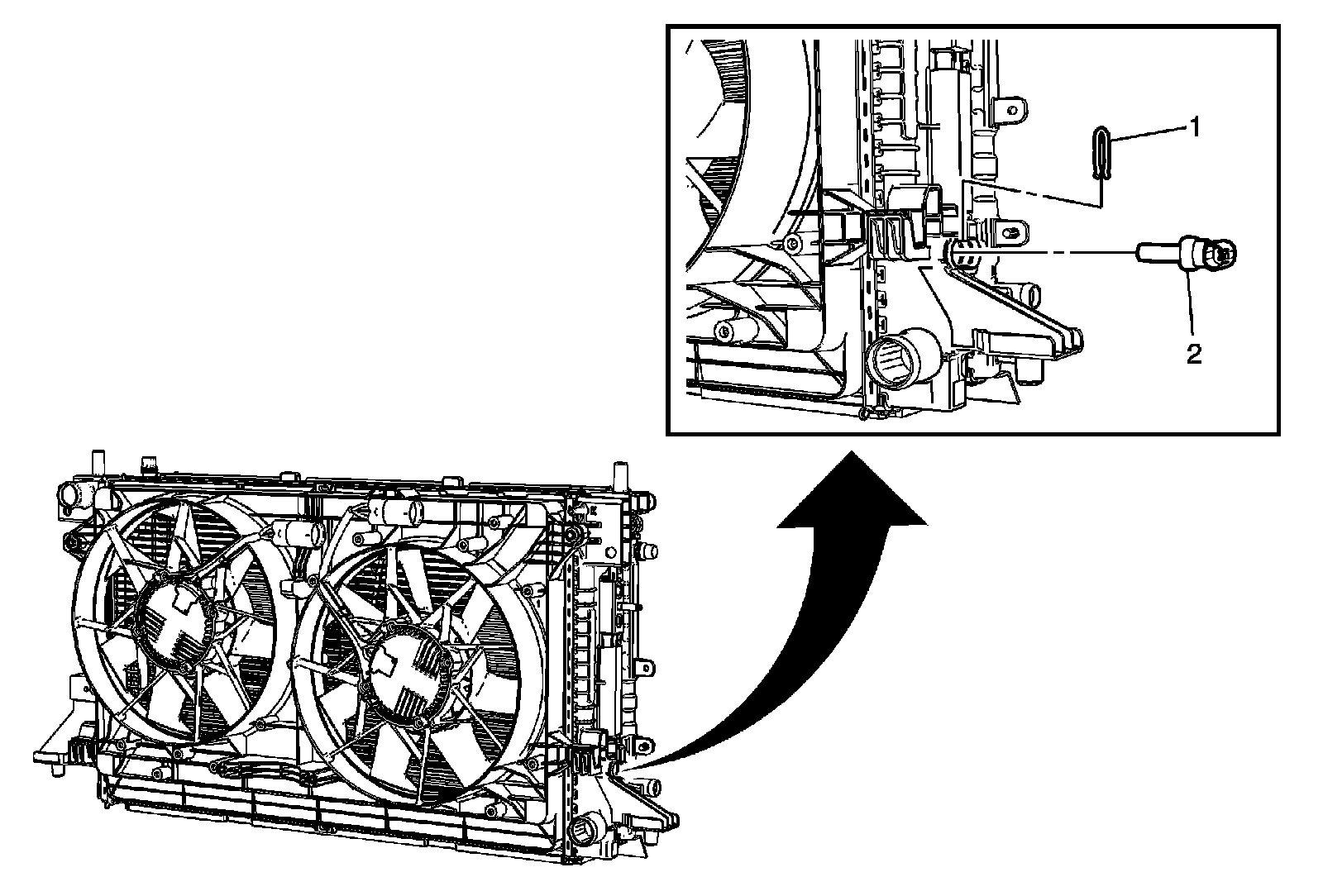 1
2