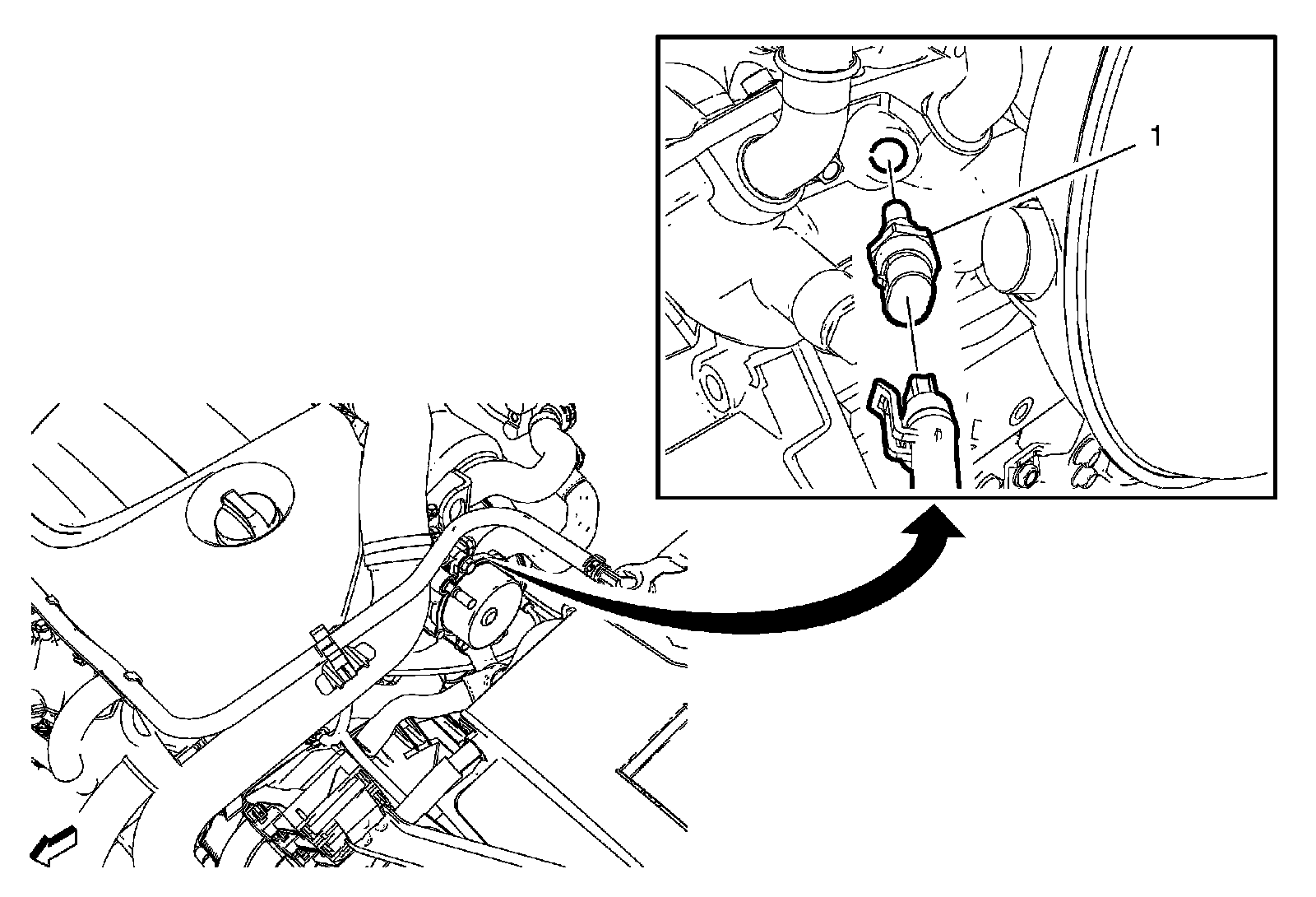 1