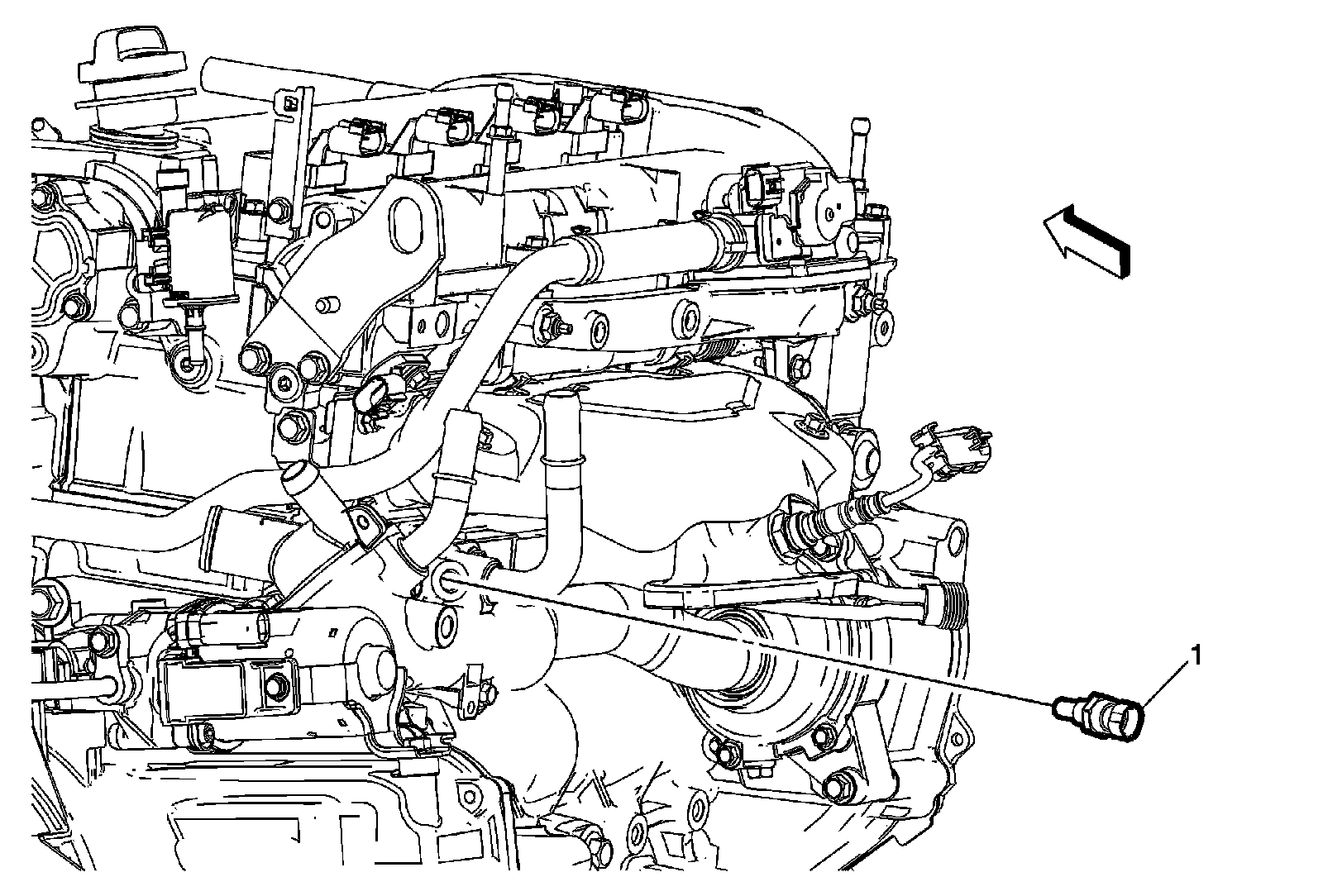 1