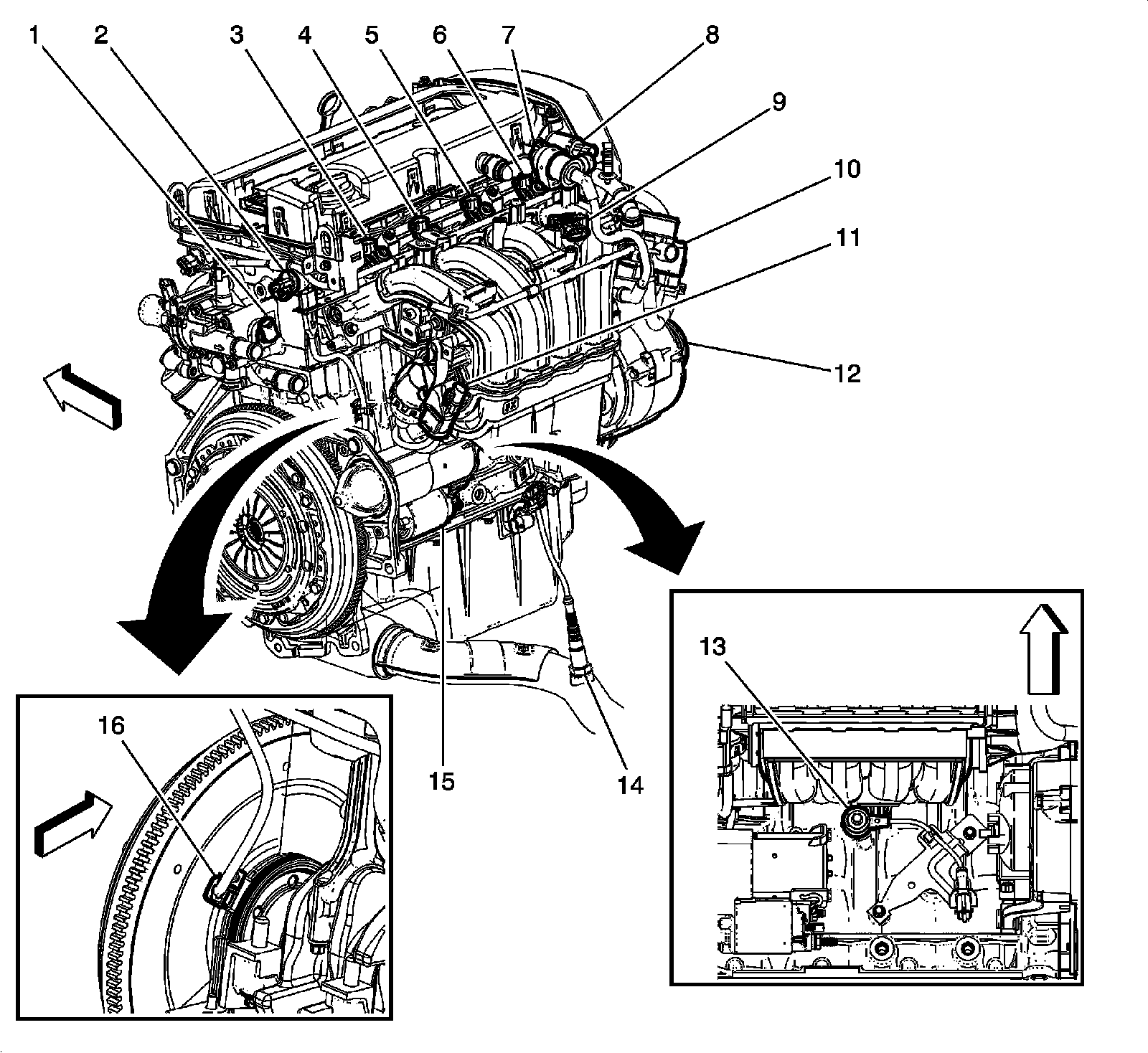 1 2 3 4 5 6 7 8

9

10

11

12

13

16

15

14