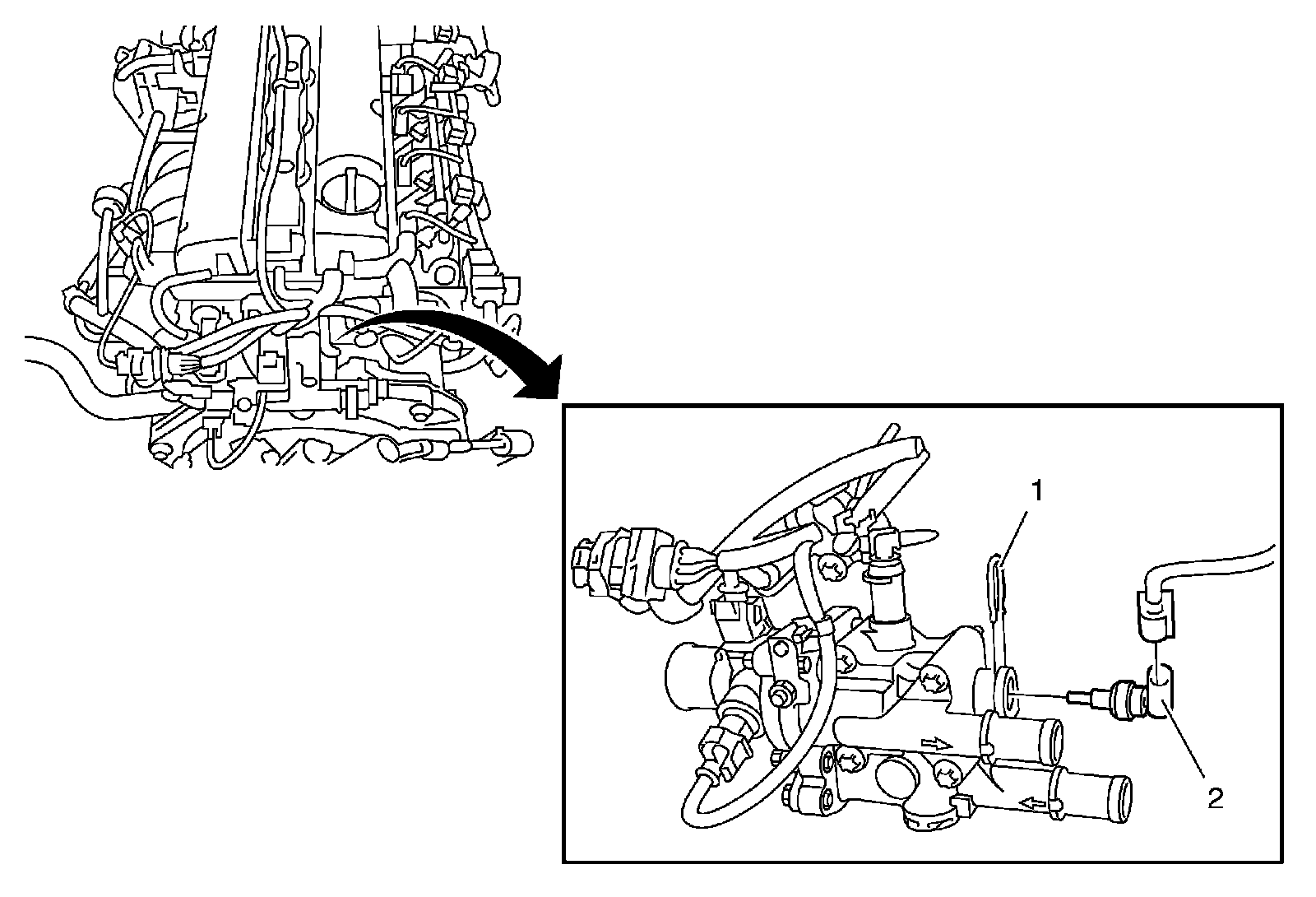 1

2