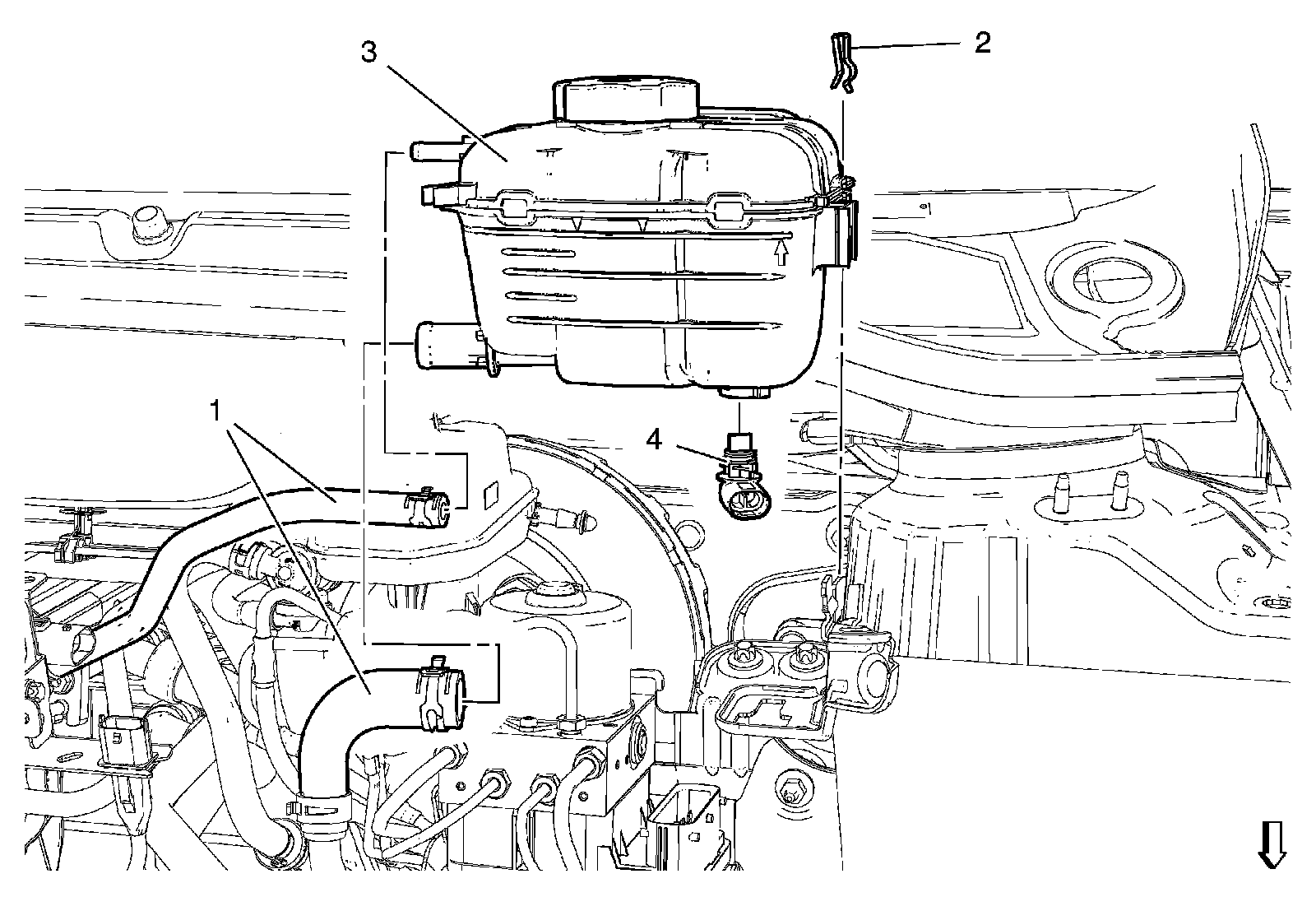 3
2
1
4