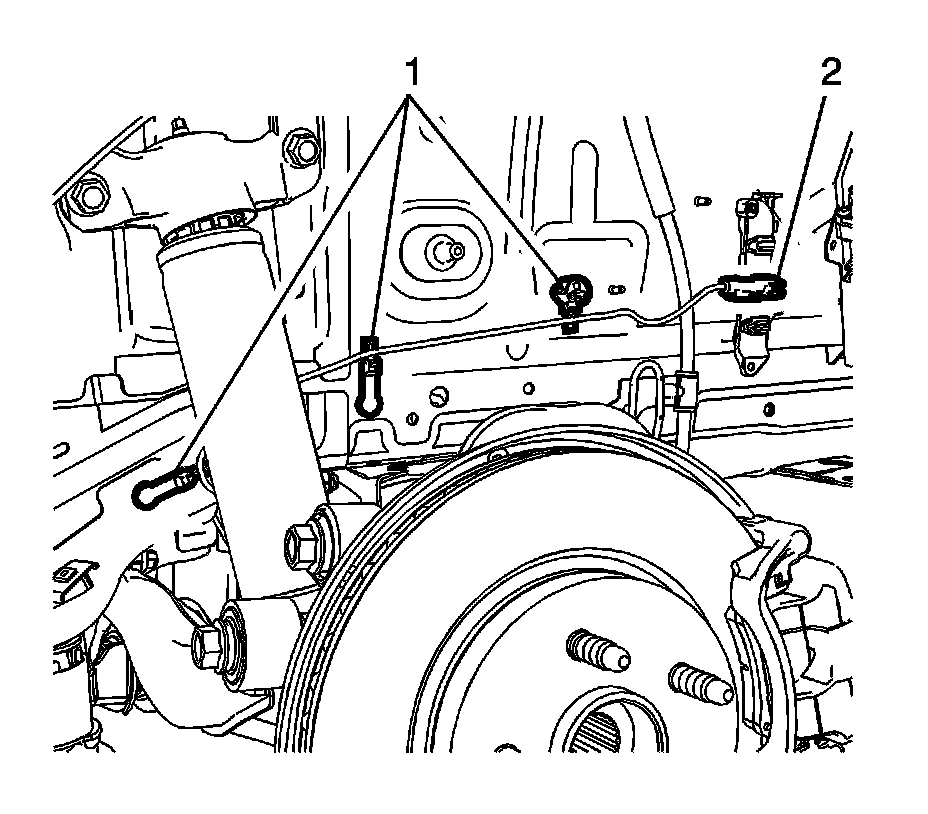 1
2