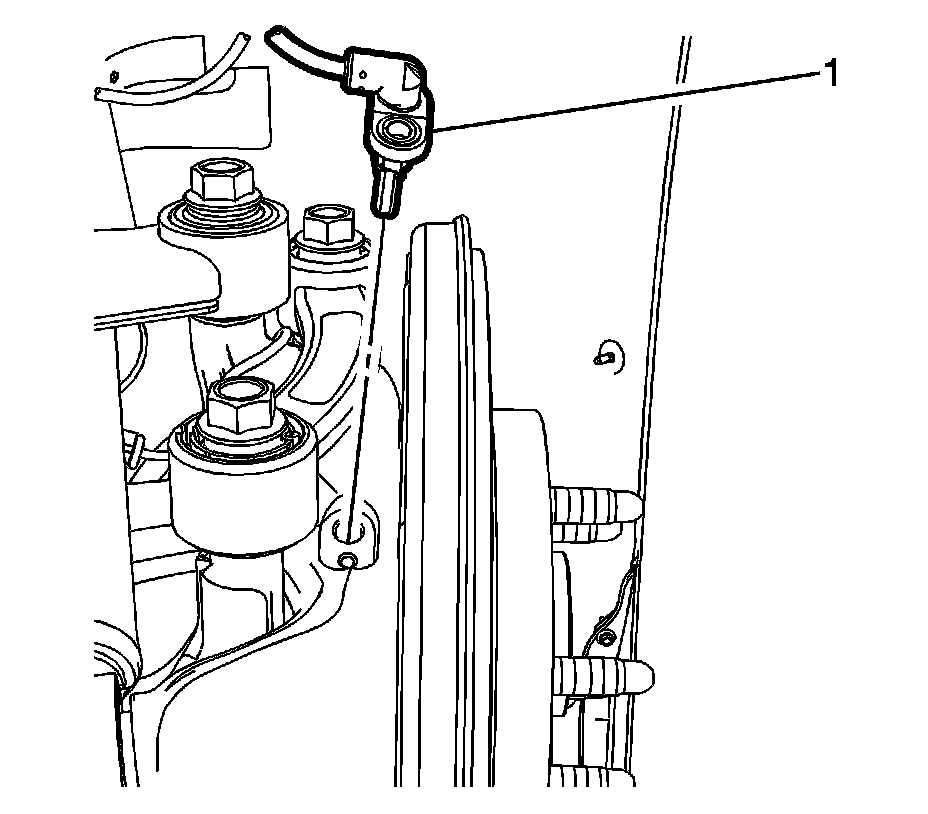 1