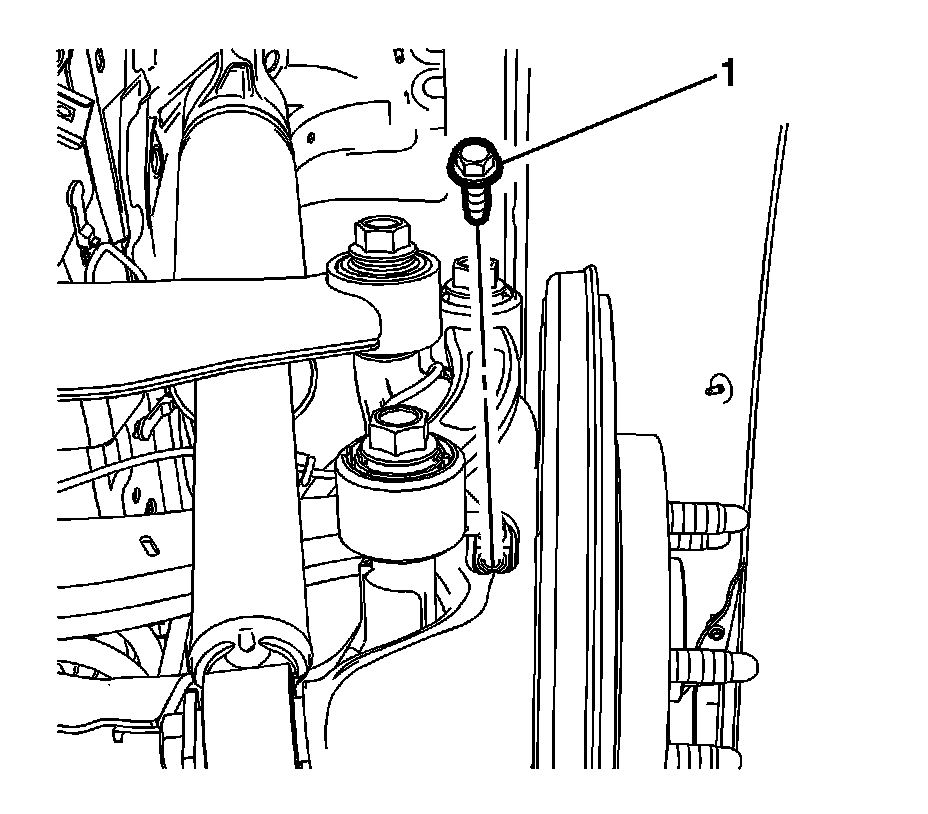 1