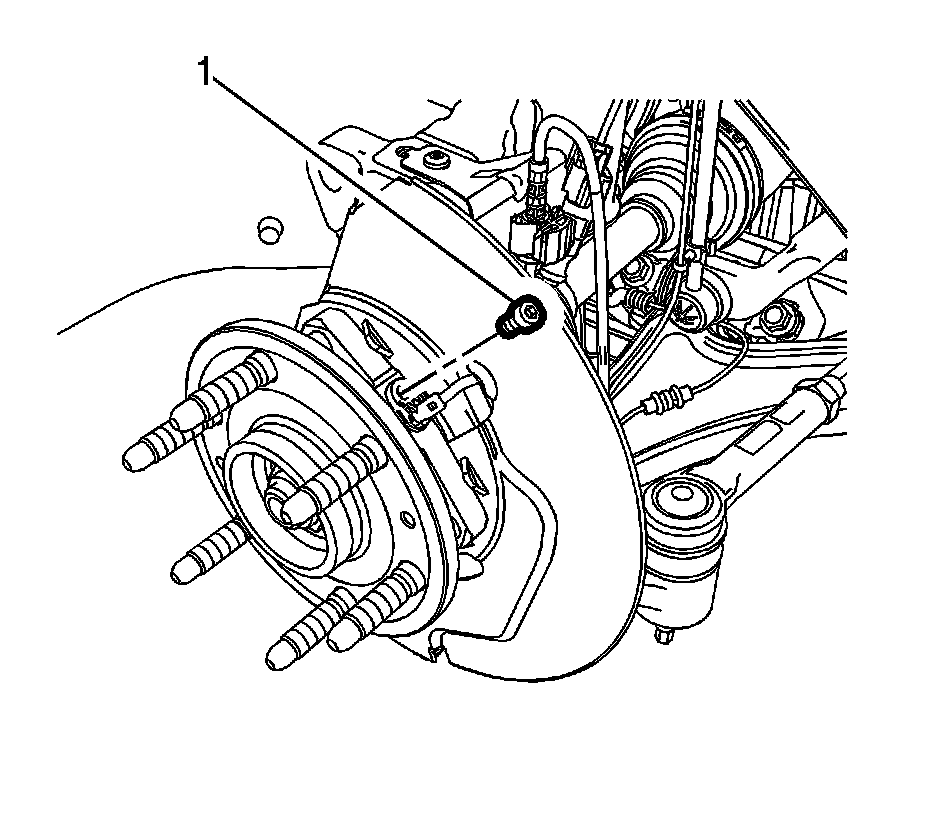 1