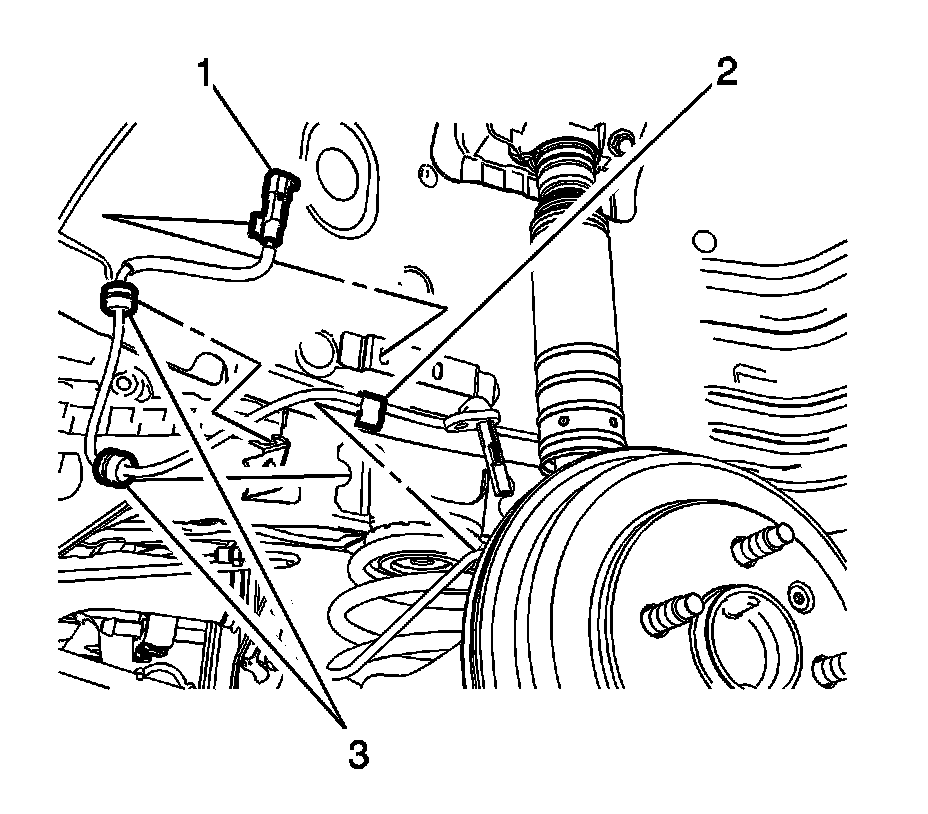 1
2
3