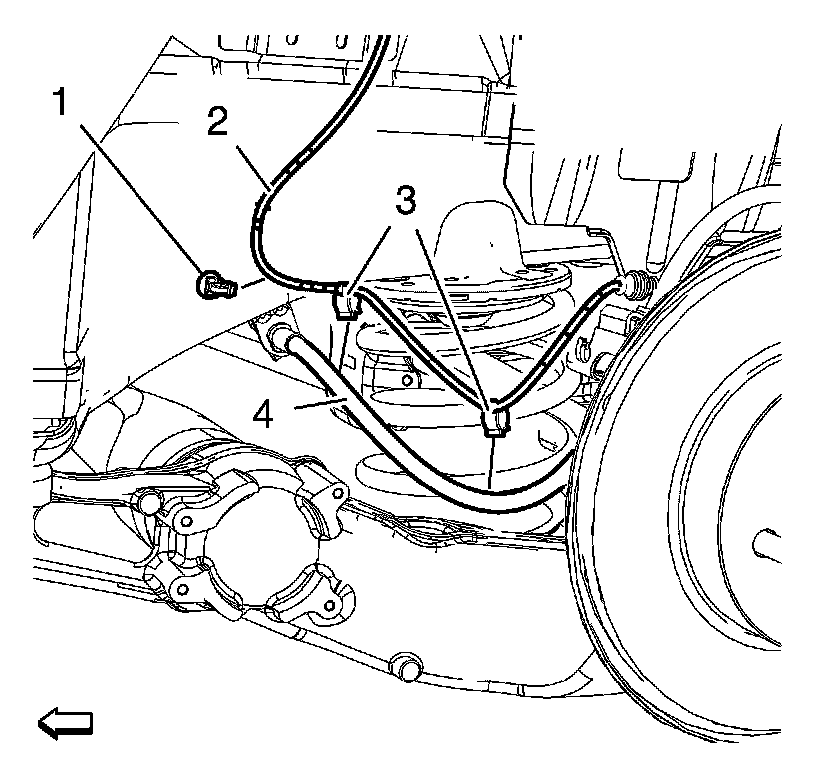 1
2
3
4