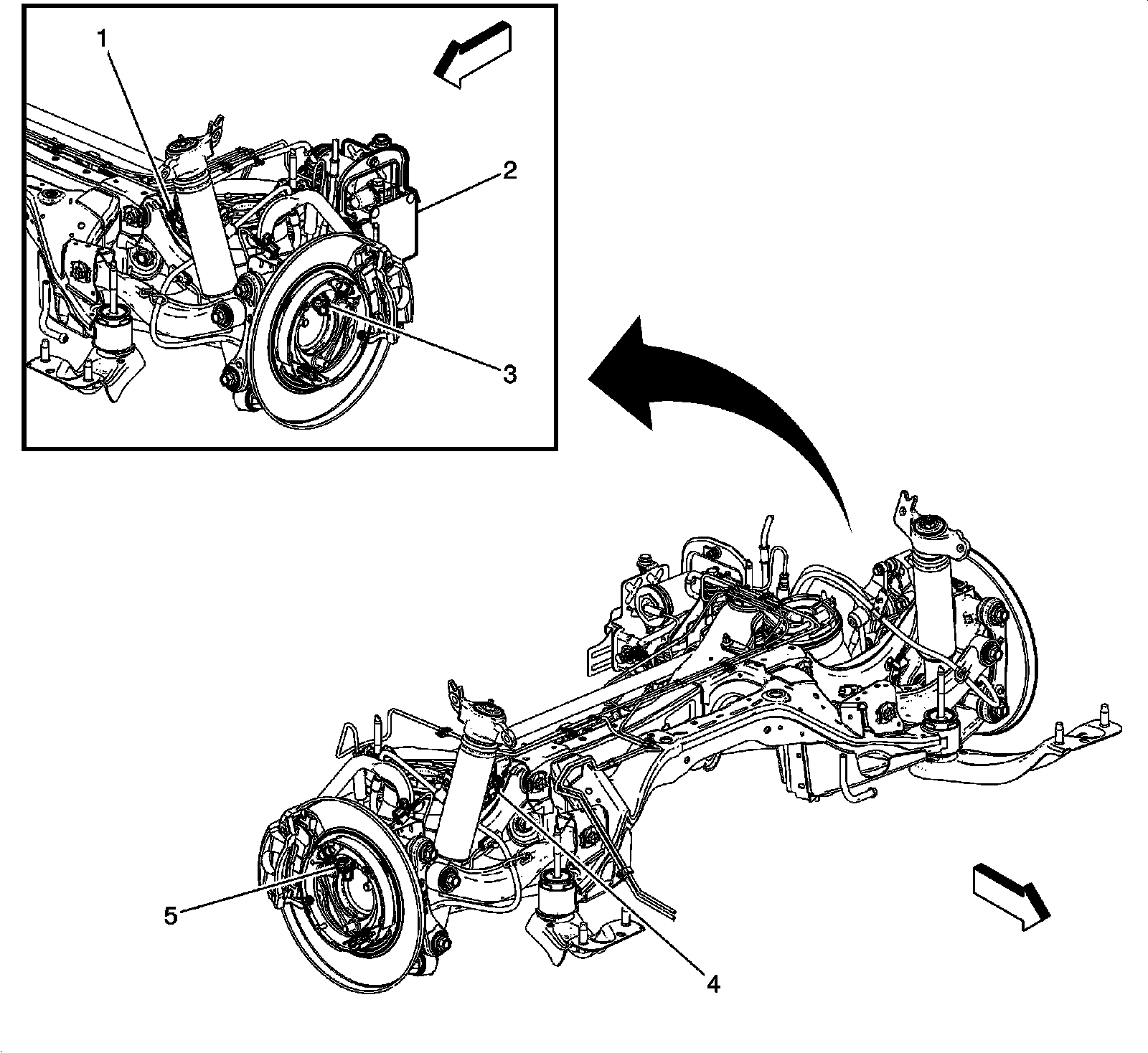 1
2
3
5
4