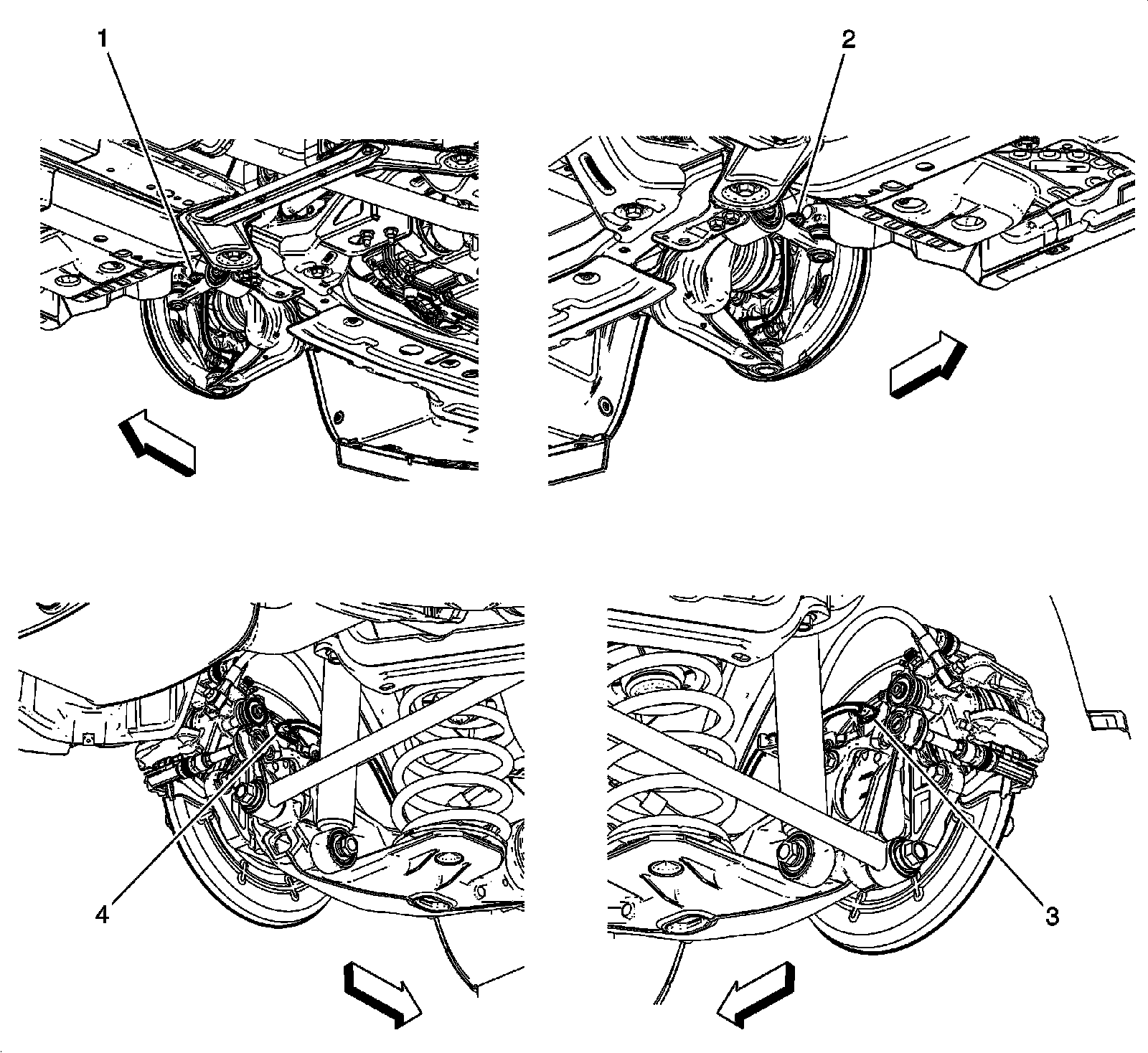 1

2

4

3