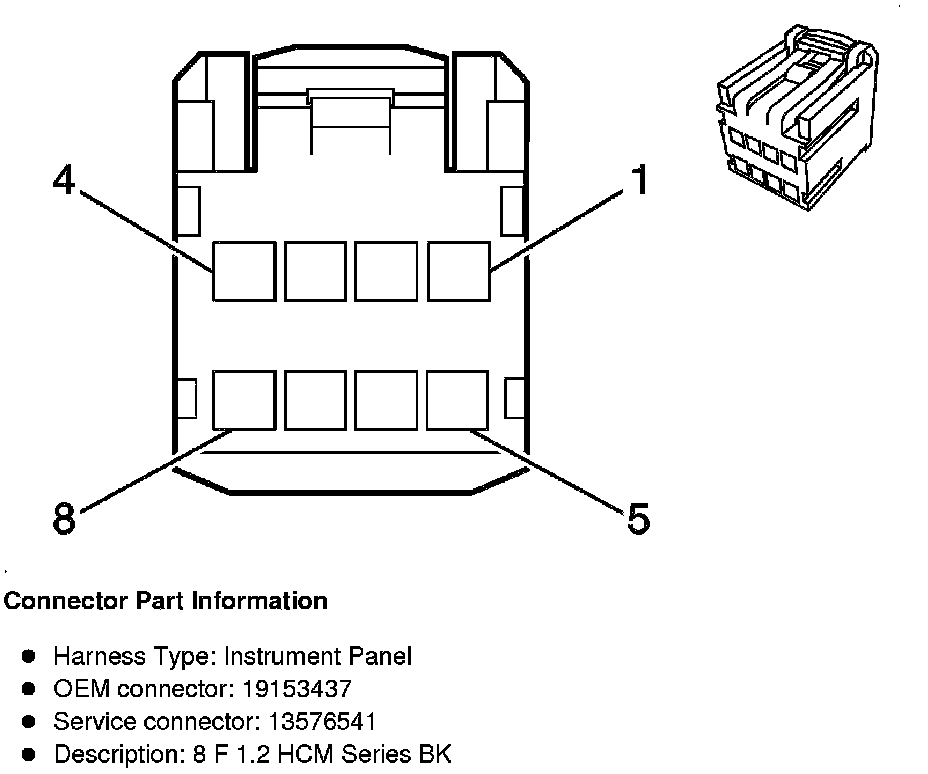 4
1
8
5

Connector Part Information

- Harness Type: Instrument Panel
- OEM connector: 19153437
- Service connector: 13576541
- Description: 8 F 1.2 HCM Series BK