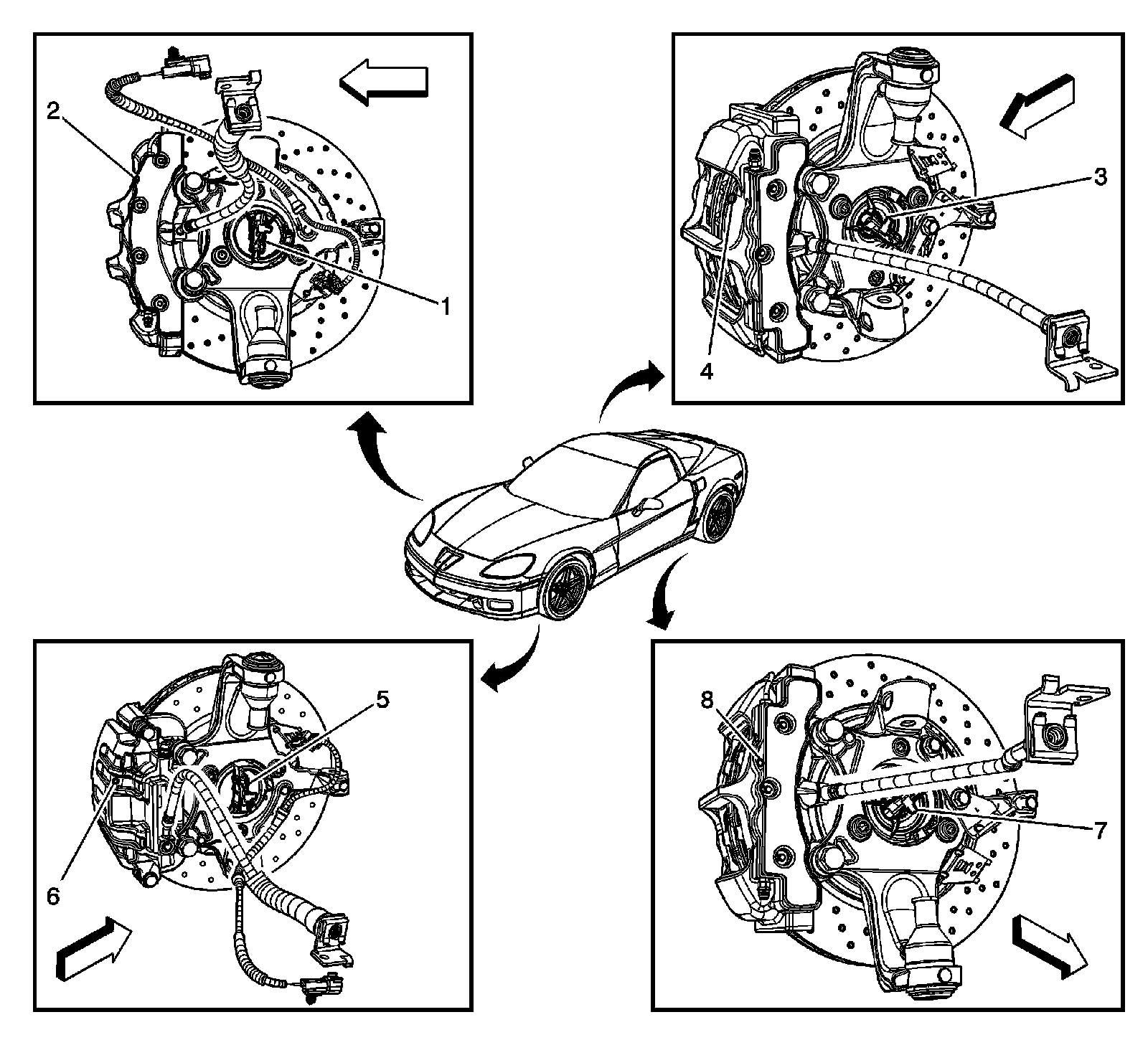 2
1
3
4
5
6
8
7