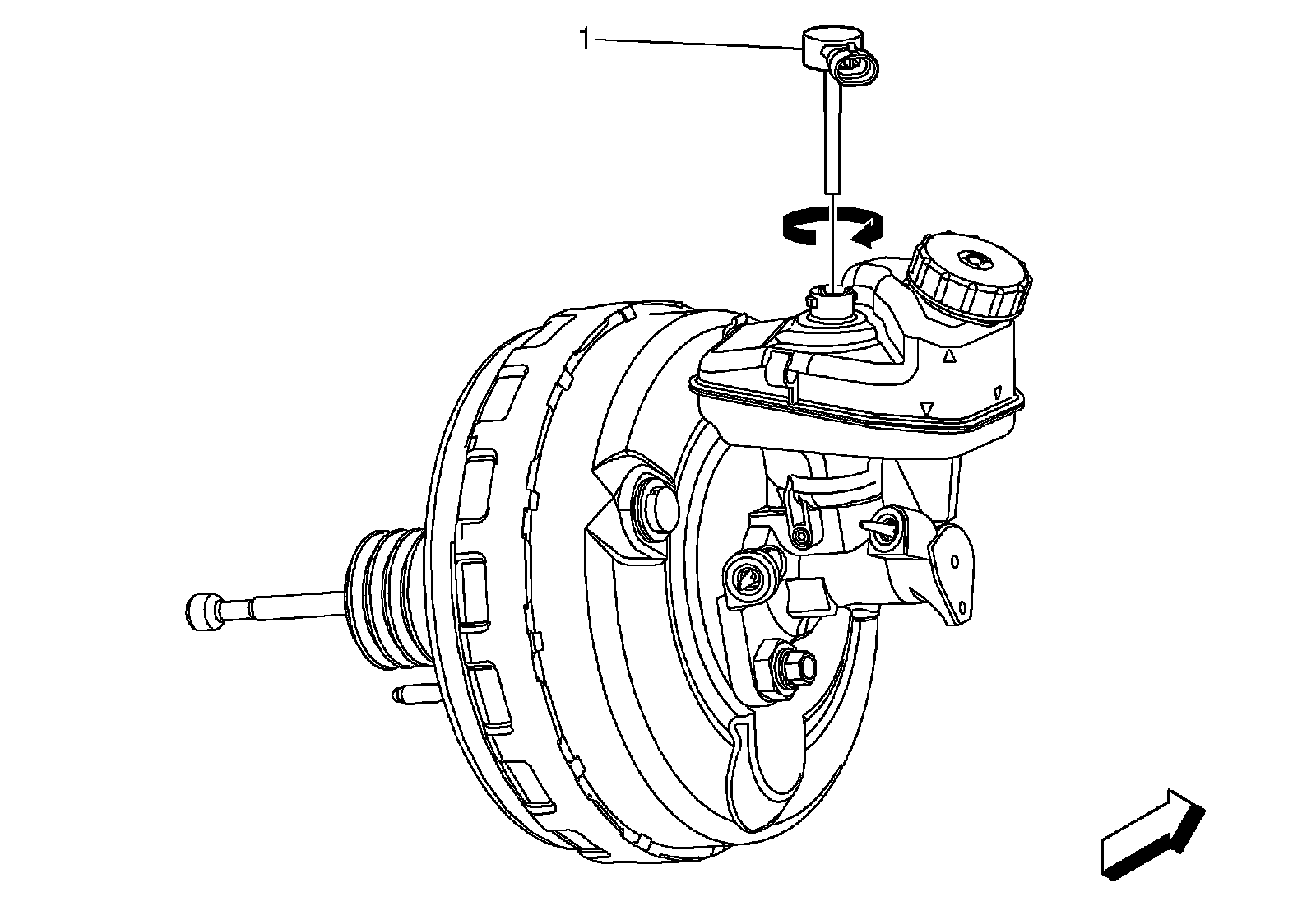 1