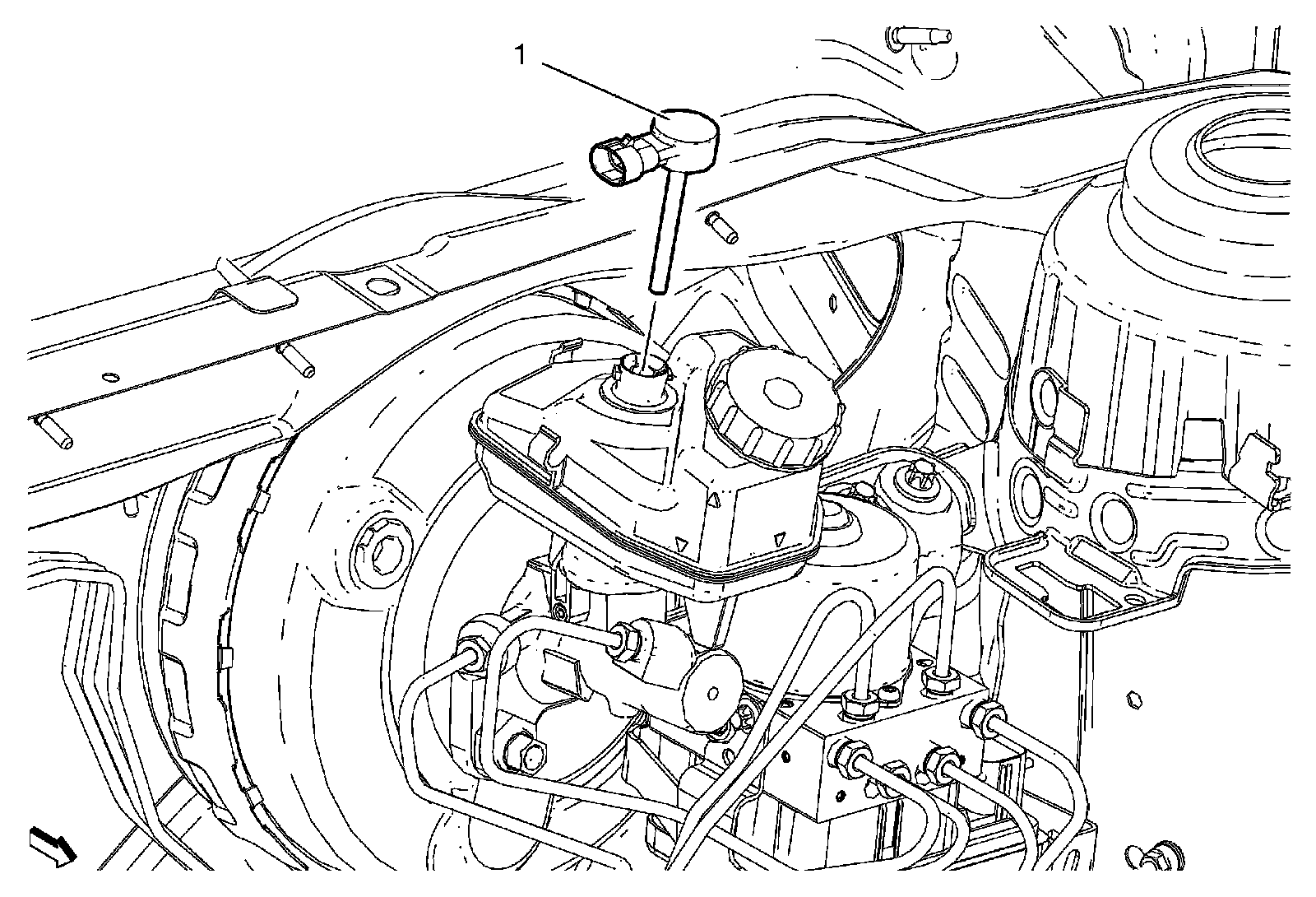 1