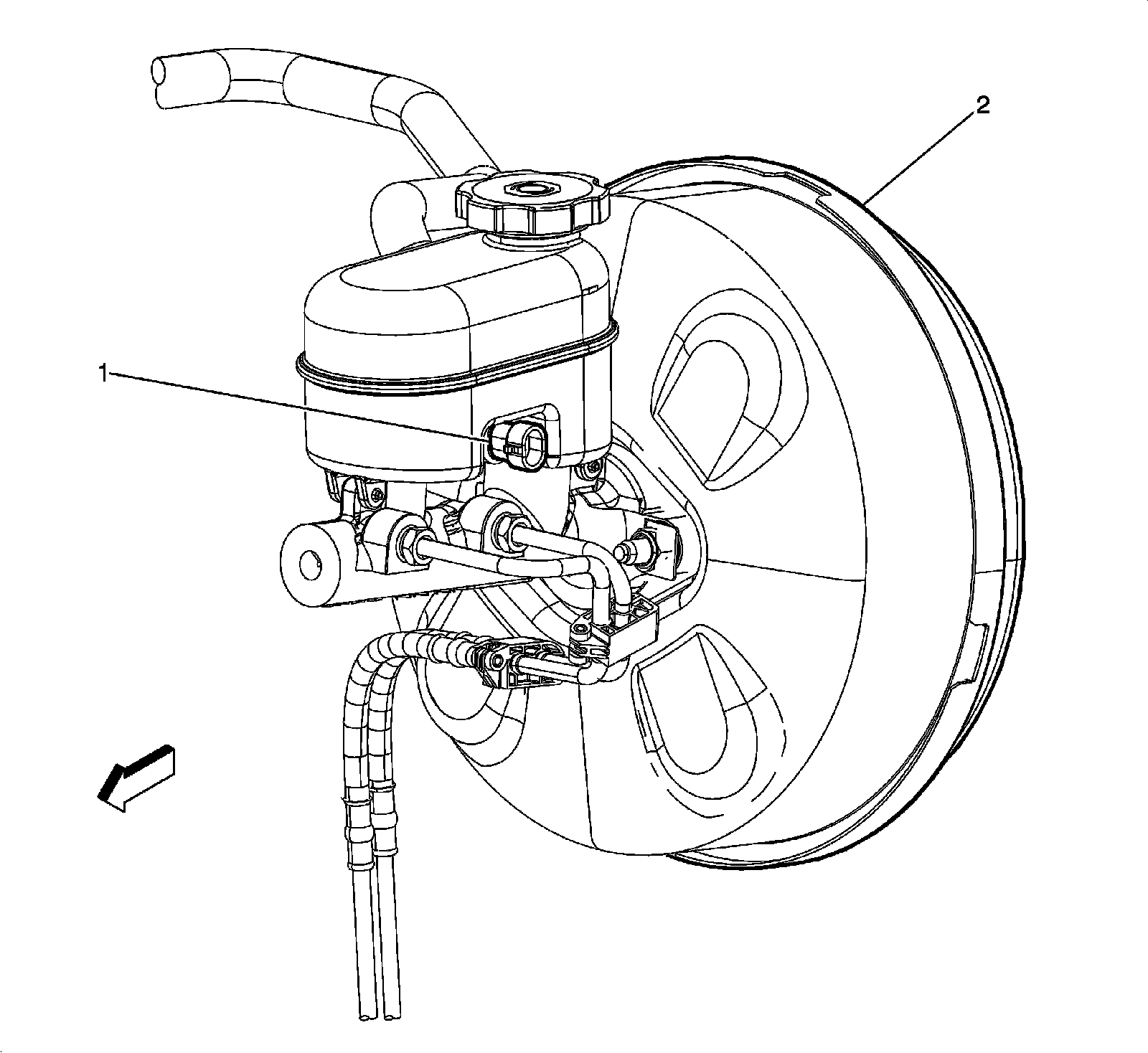 2

1