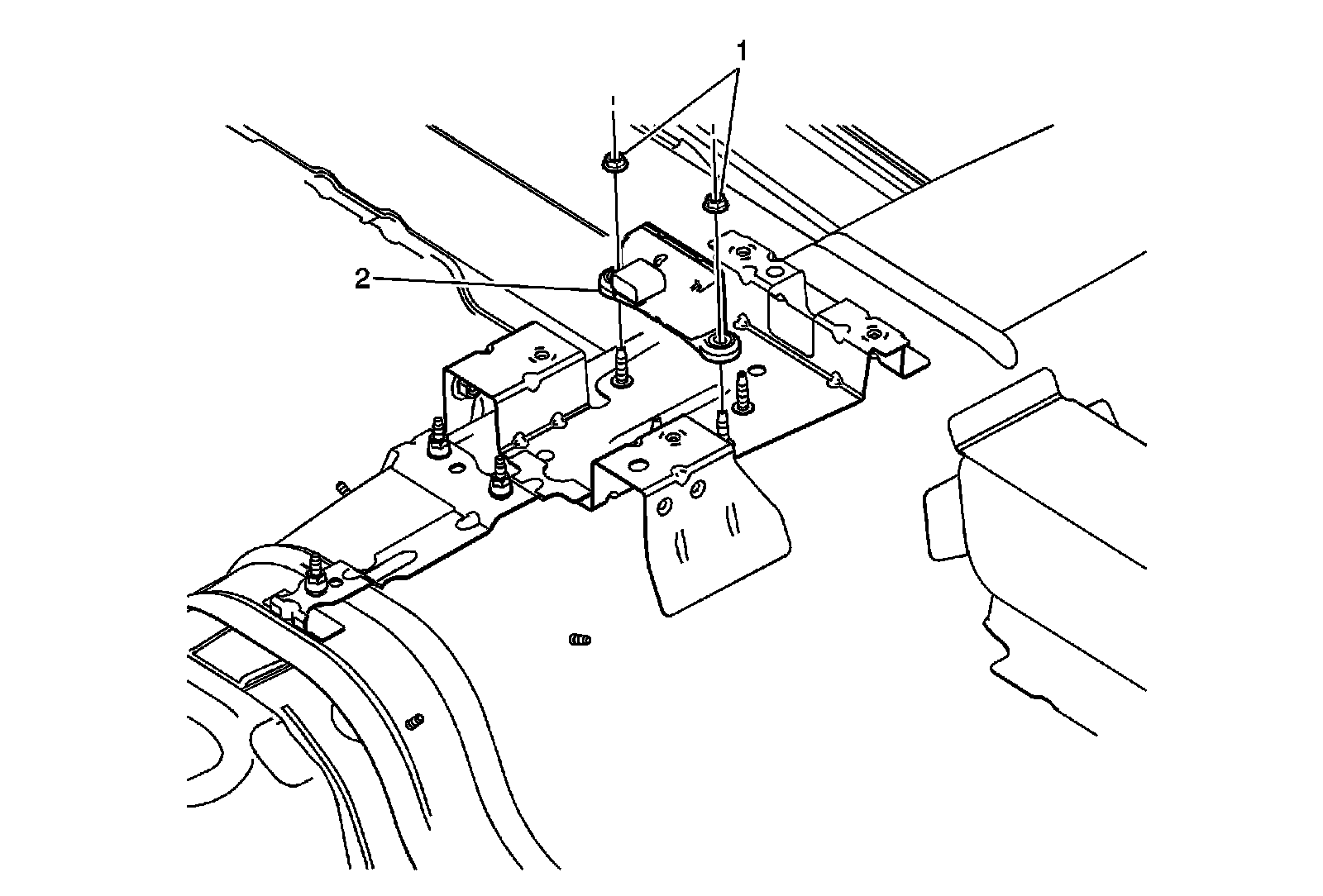 1
2