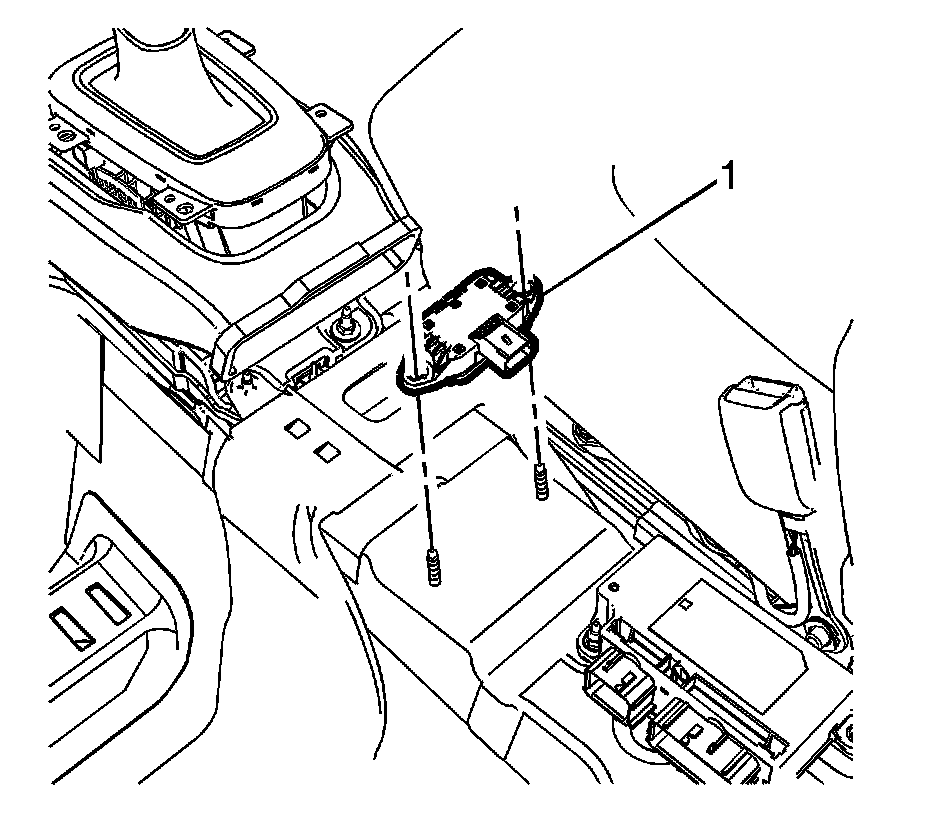 1