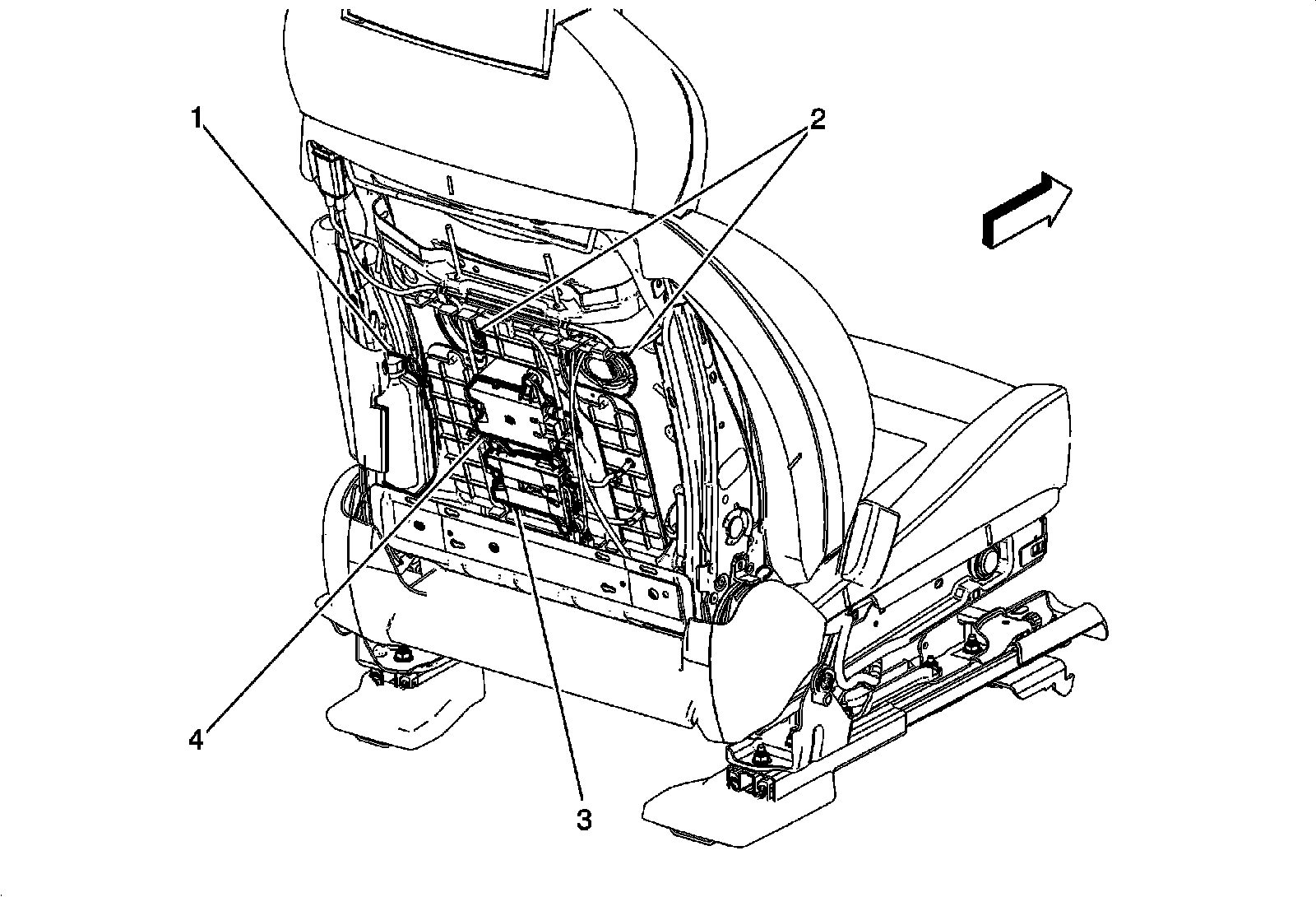 1
2
4
3