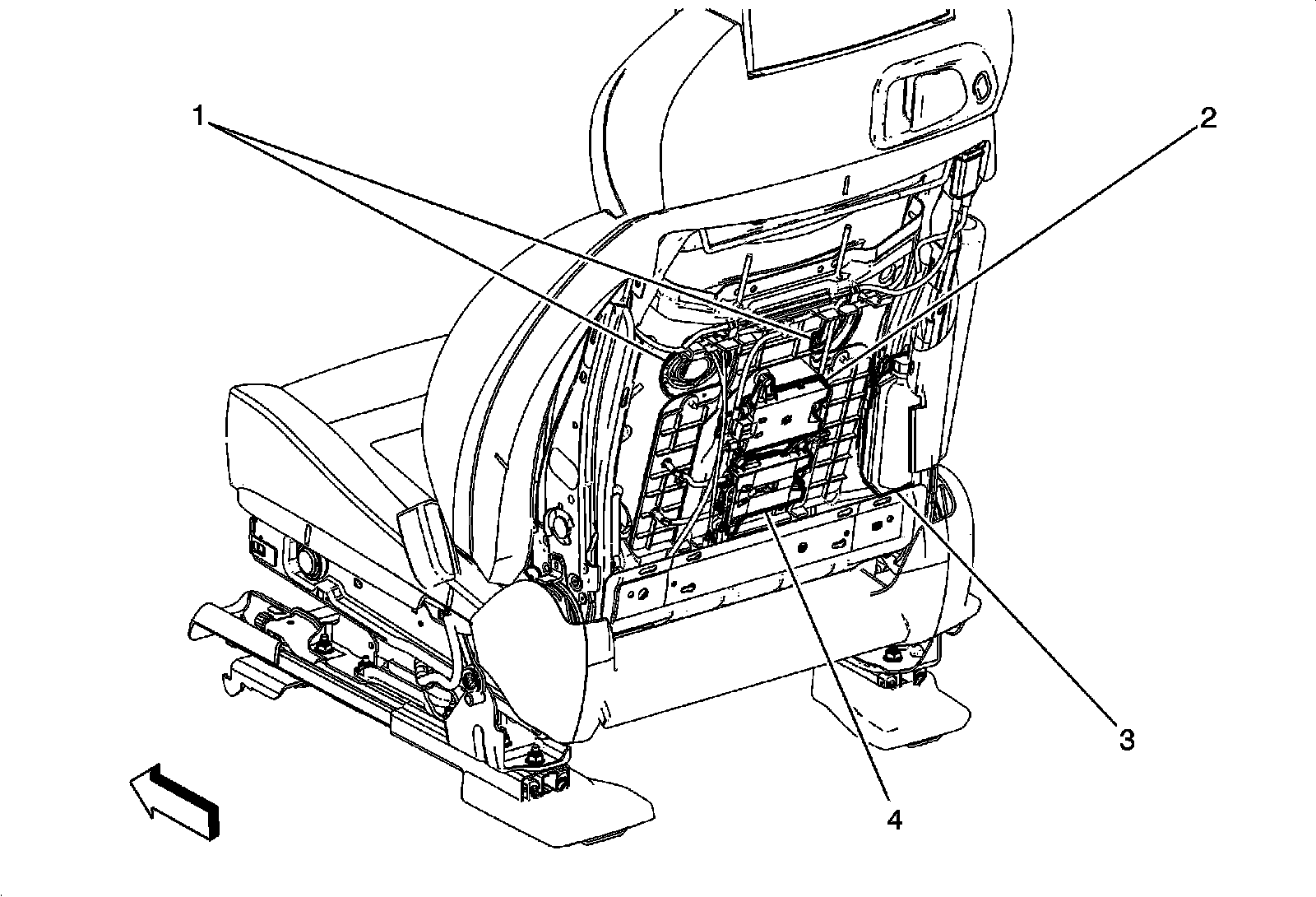 1
2
3
4