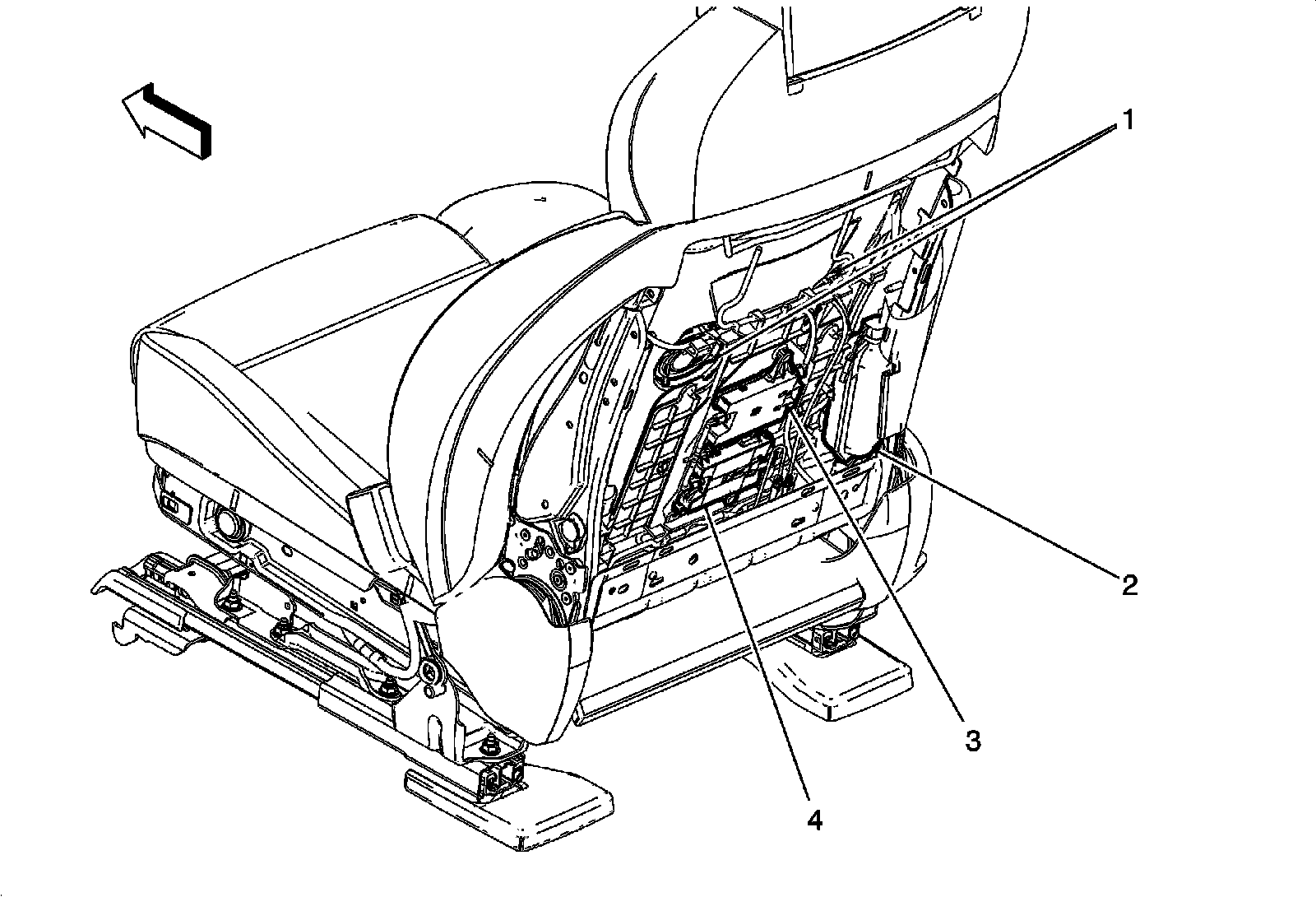 1
2
3
4