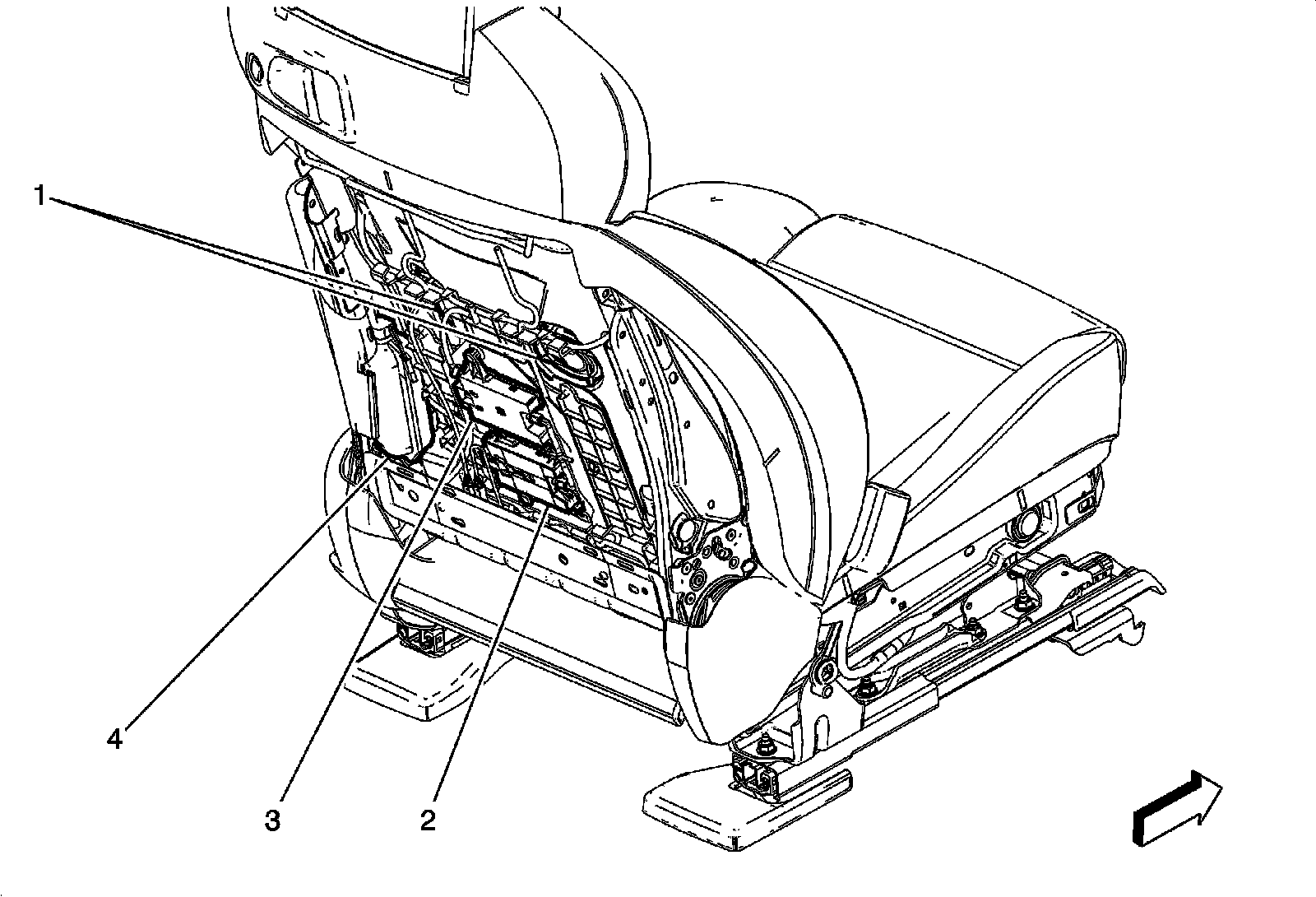 1
4
3
2