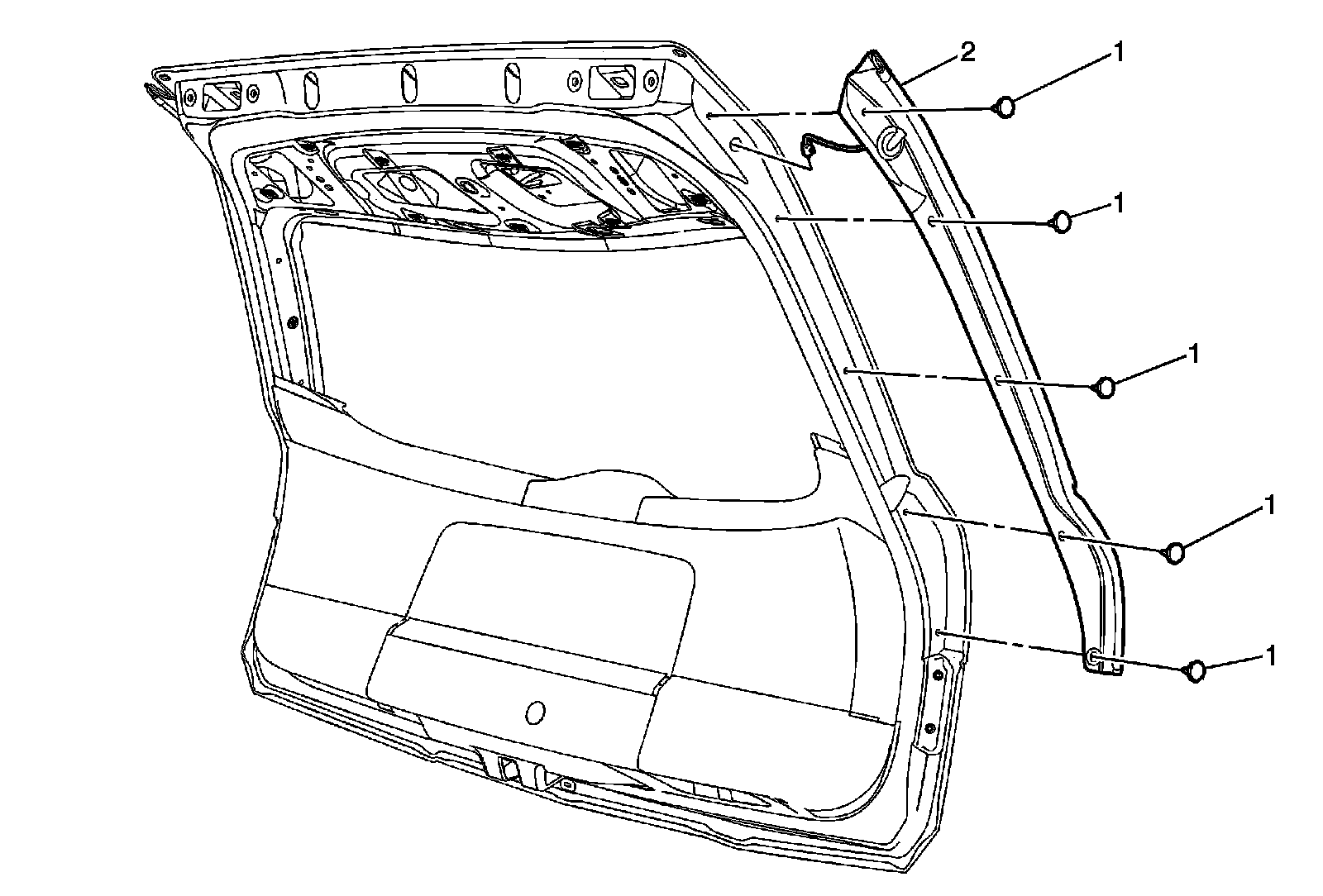 2
1
1
1
1
1