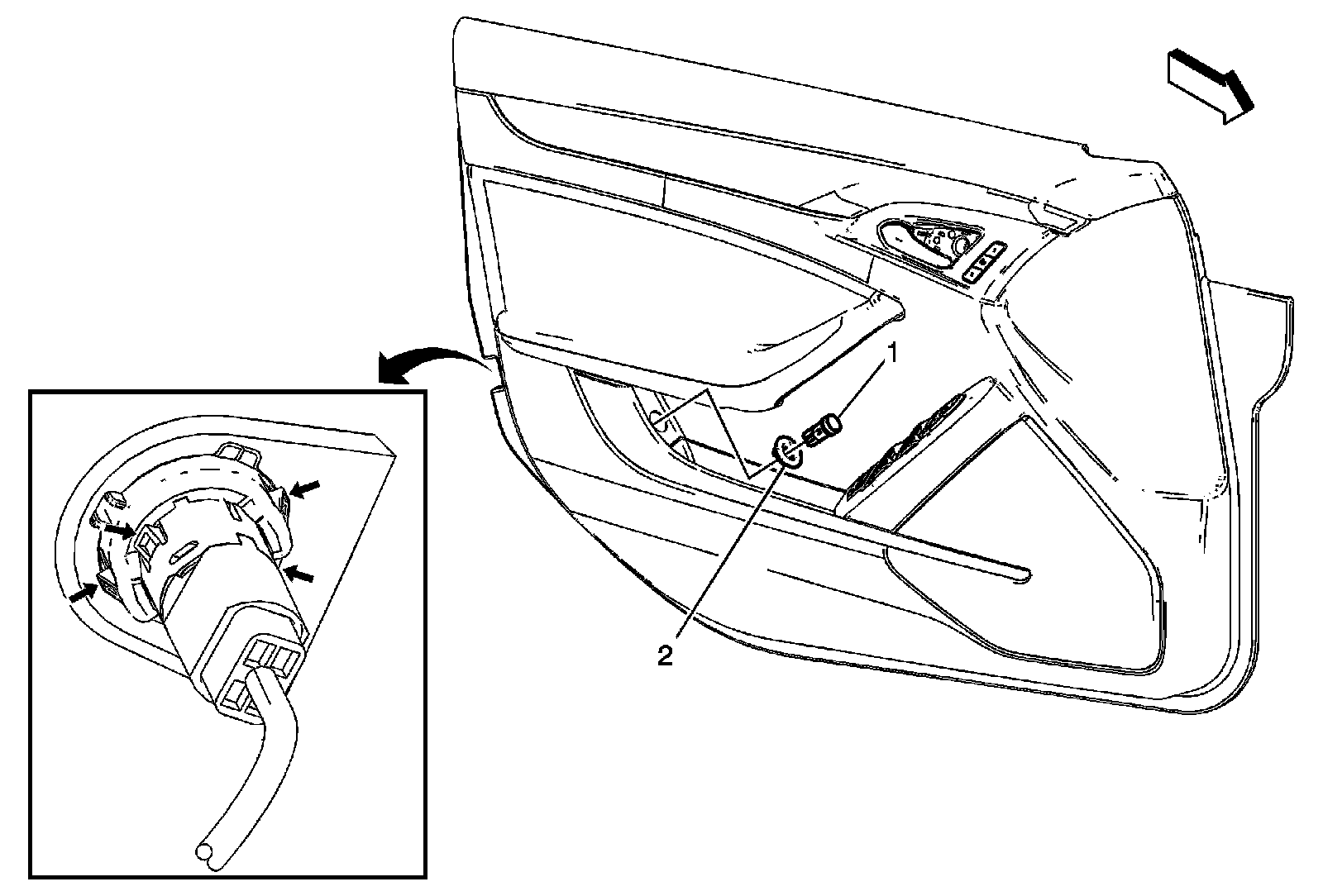 1

2