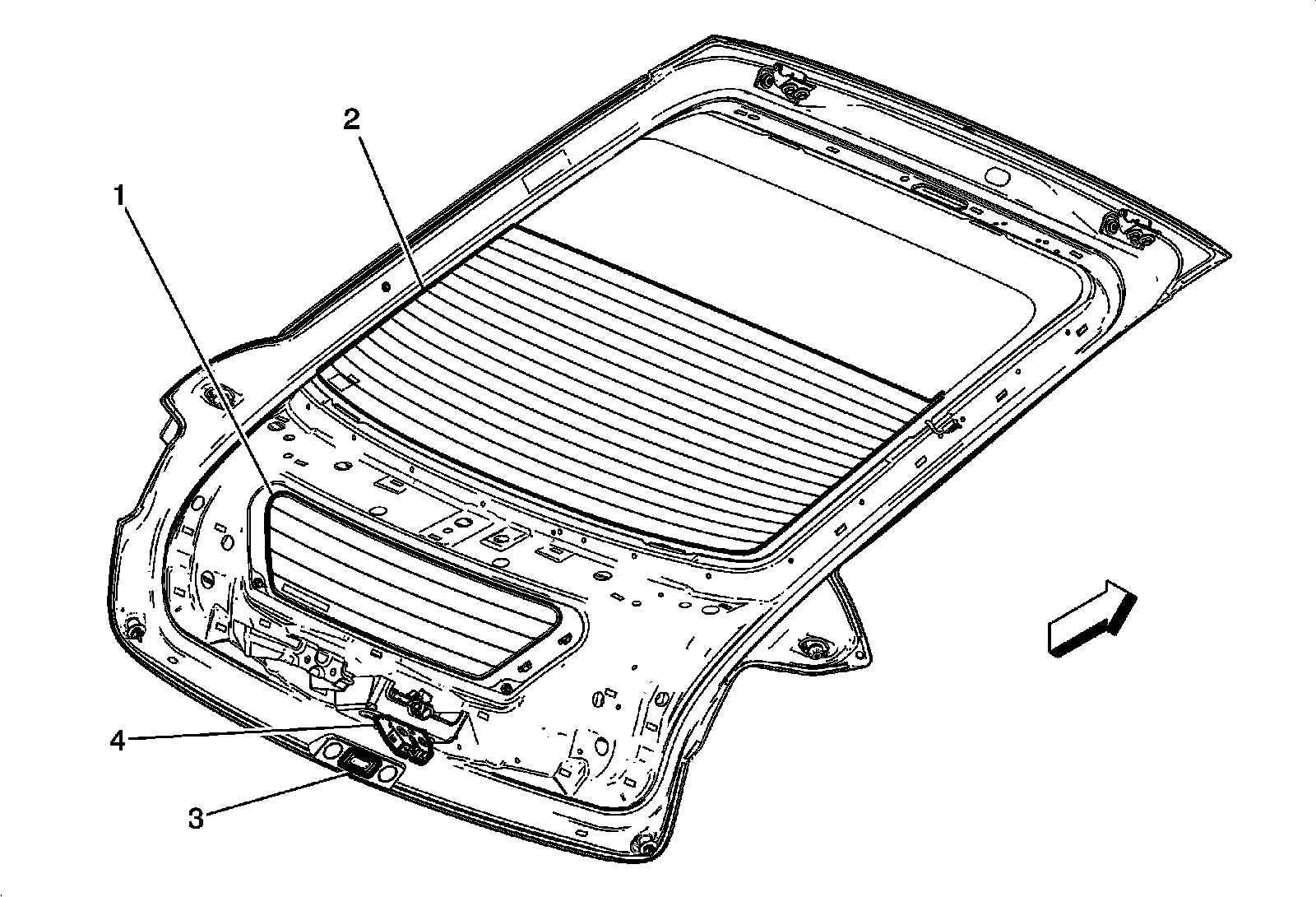 2
1
4
3