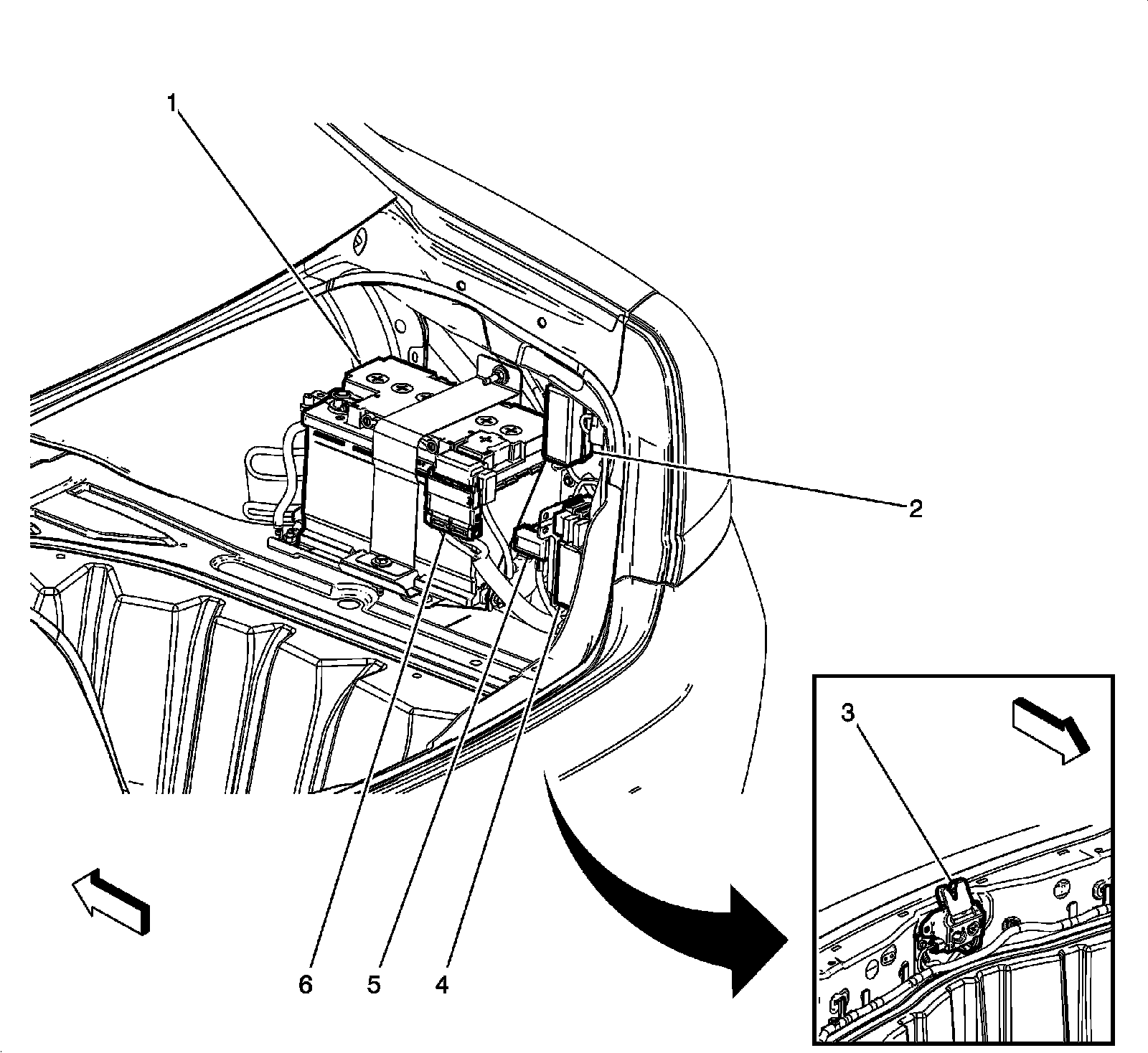 1
2
3
6
5
4