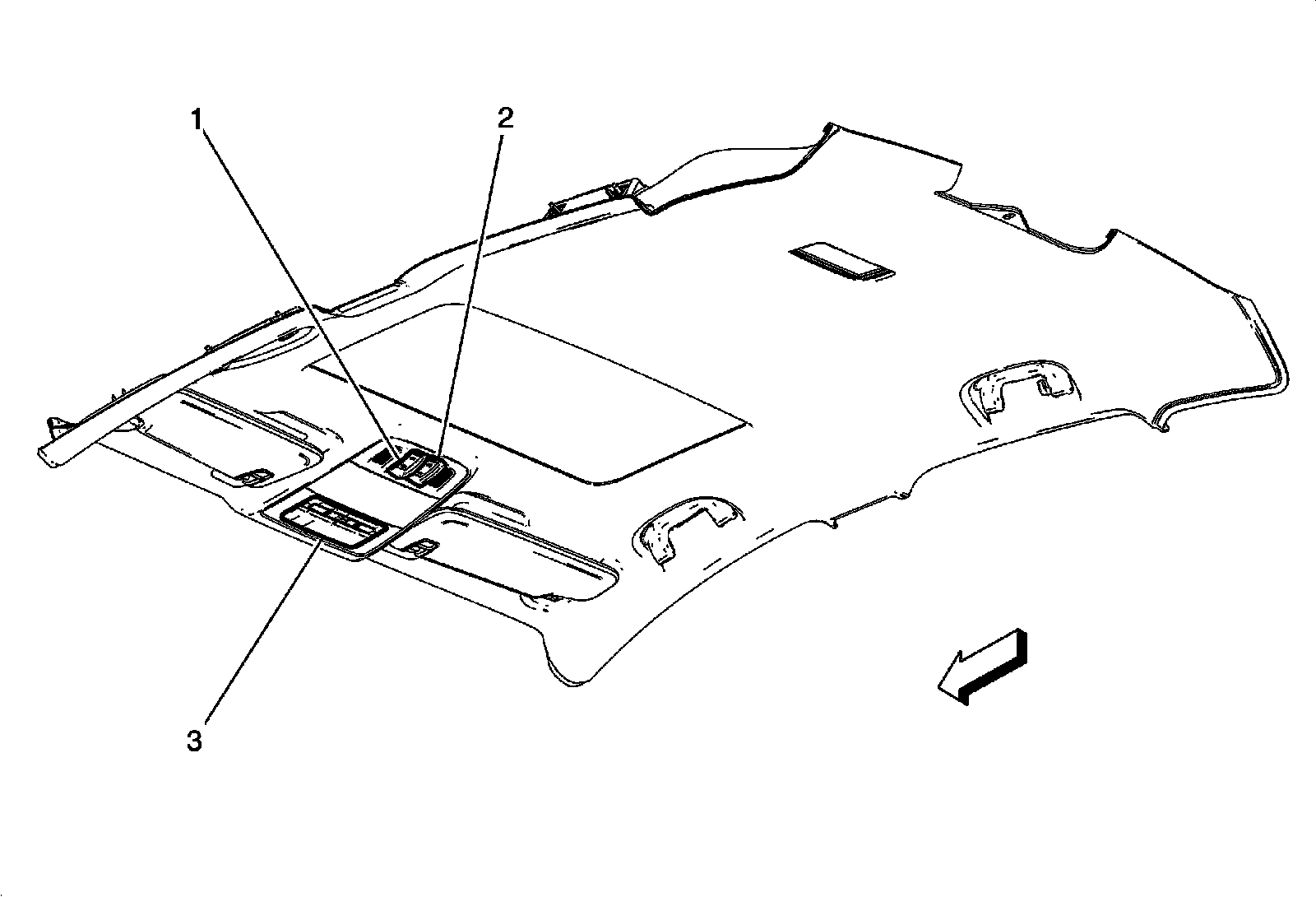 1
2
3