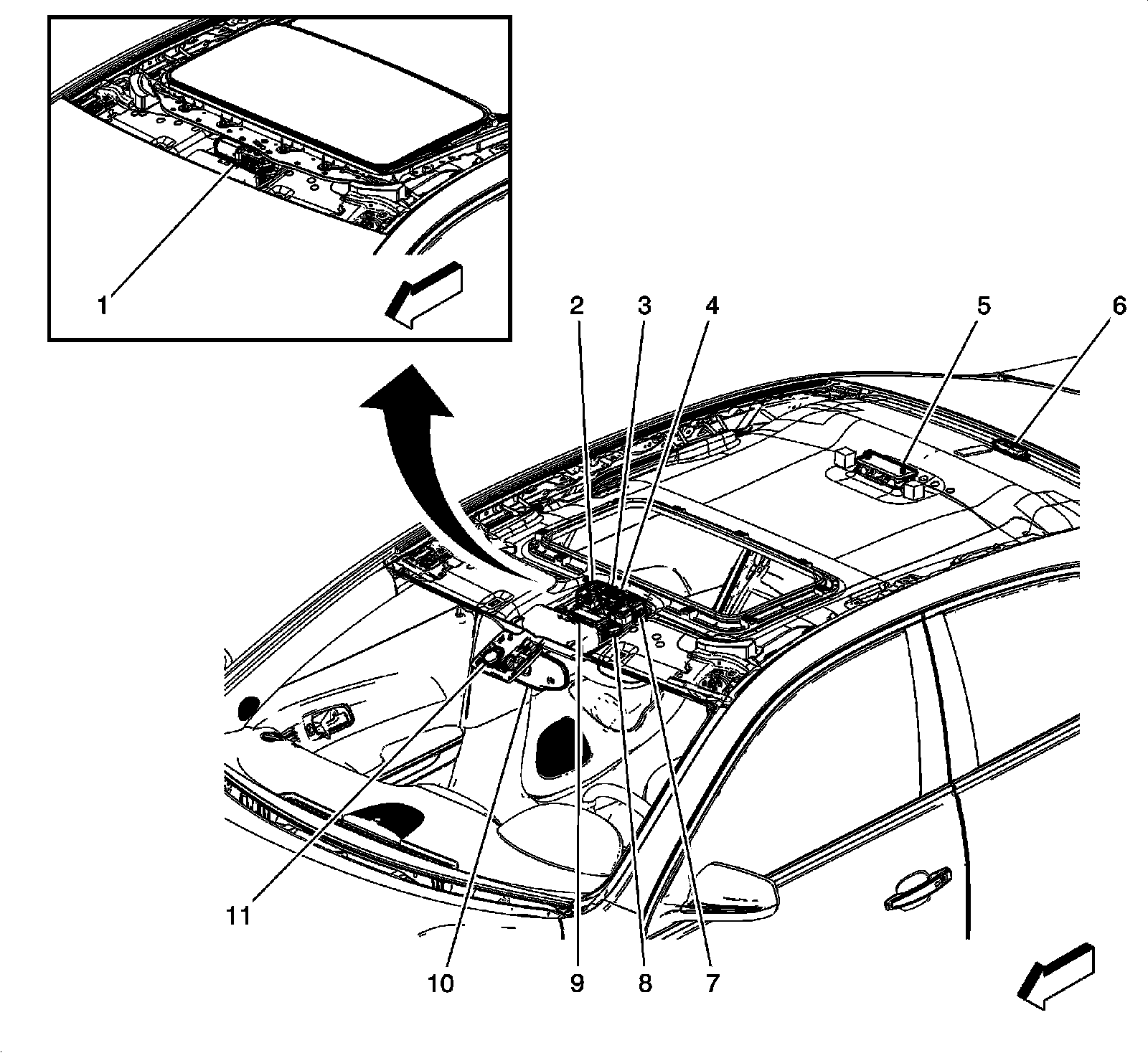 1

2 3 4 5 6

11 10 9 8 7