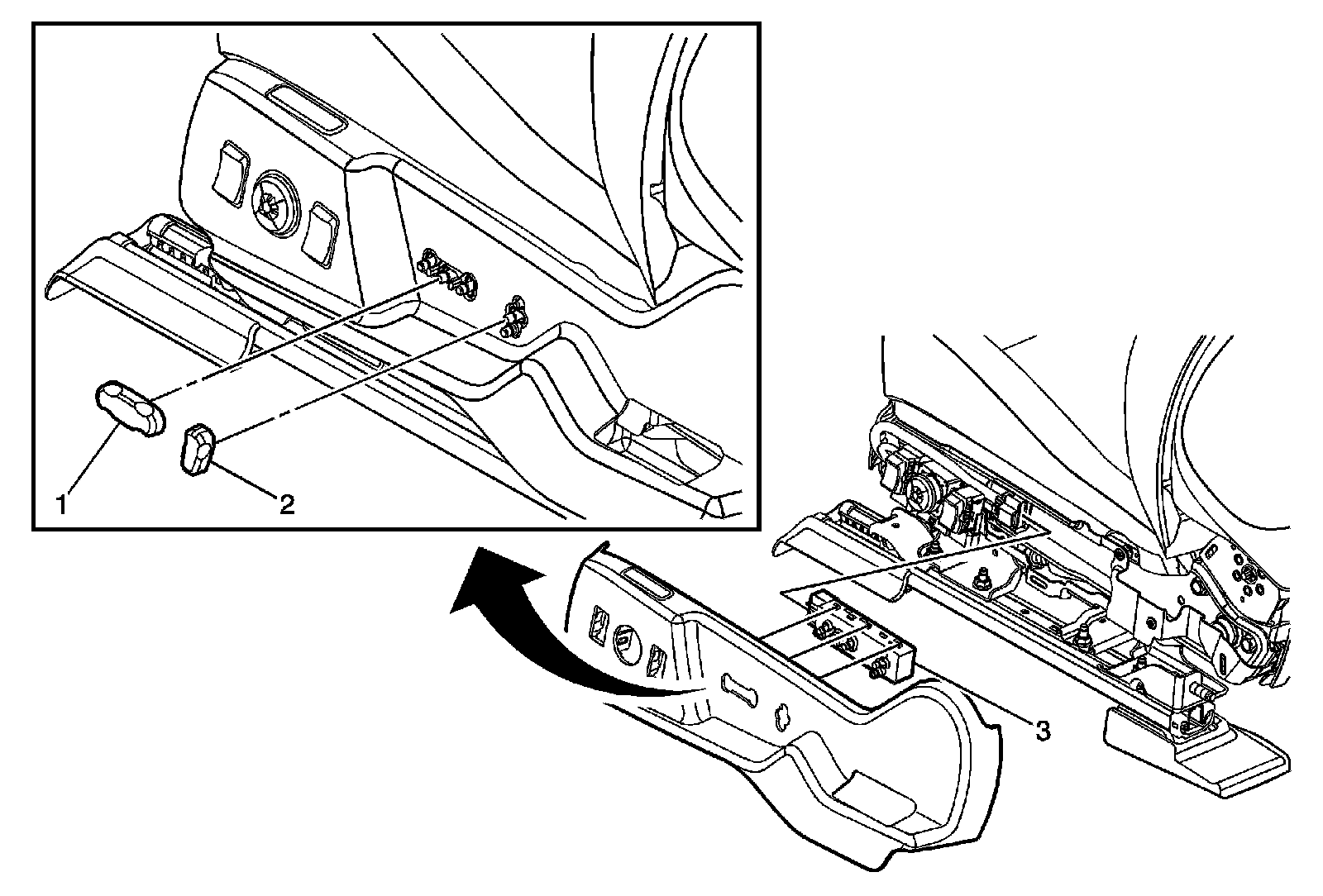 1
2
3