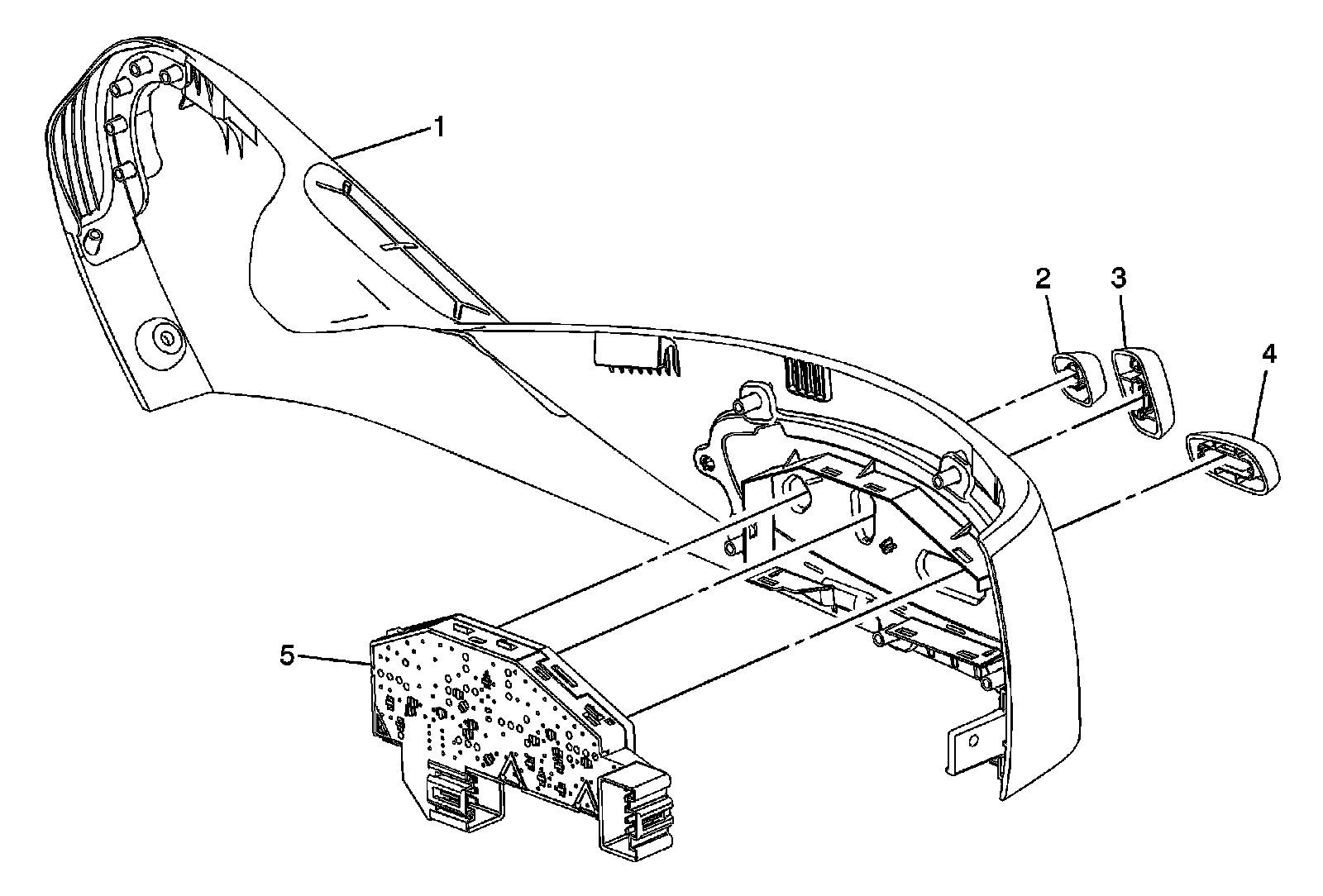 1
2
3
4
5