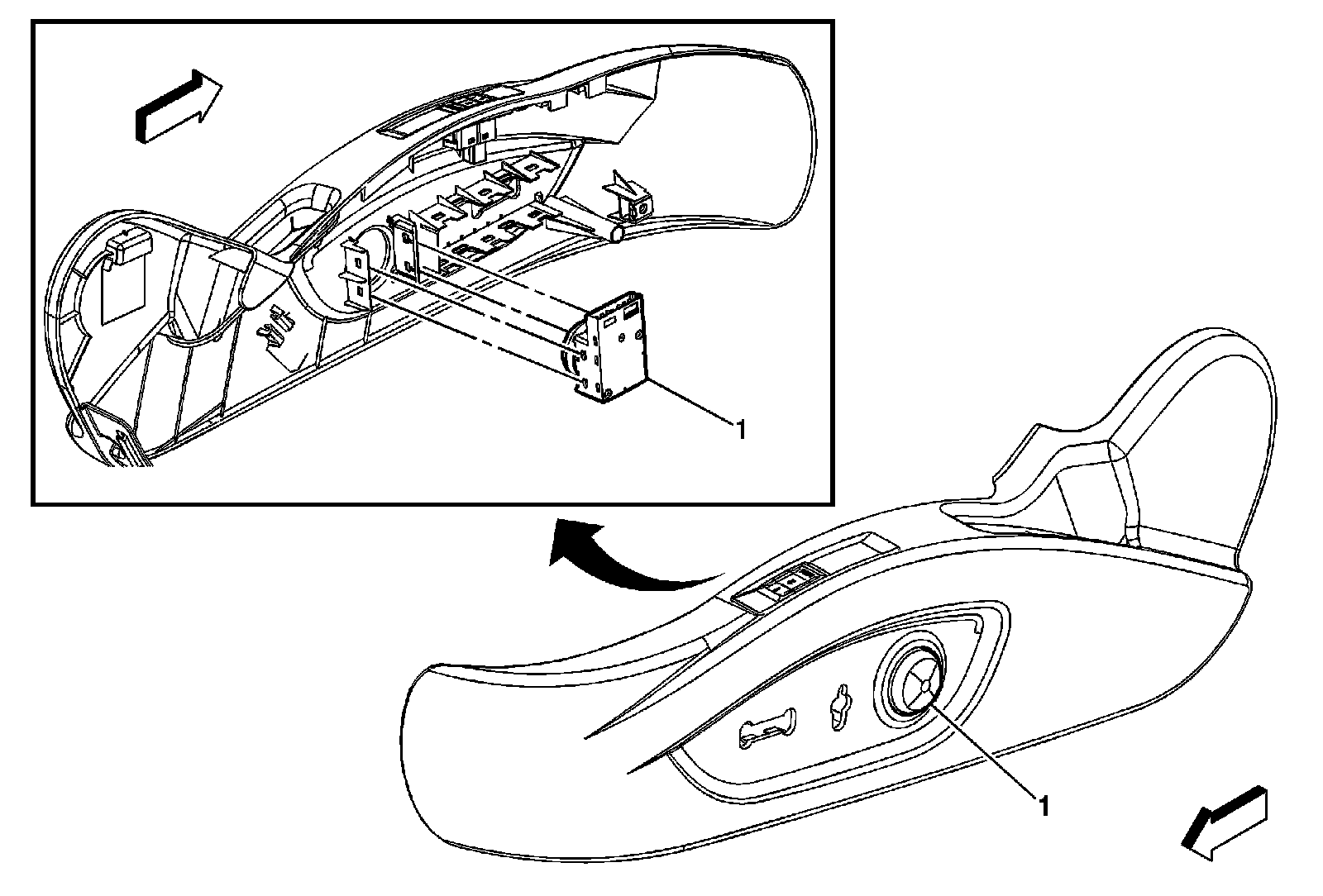 1

1