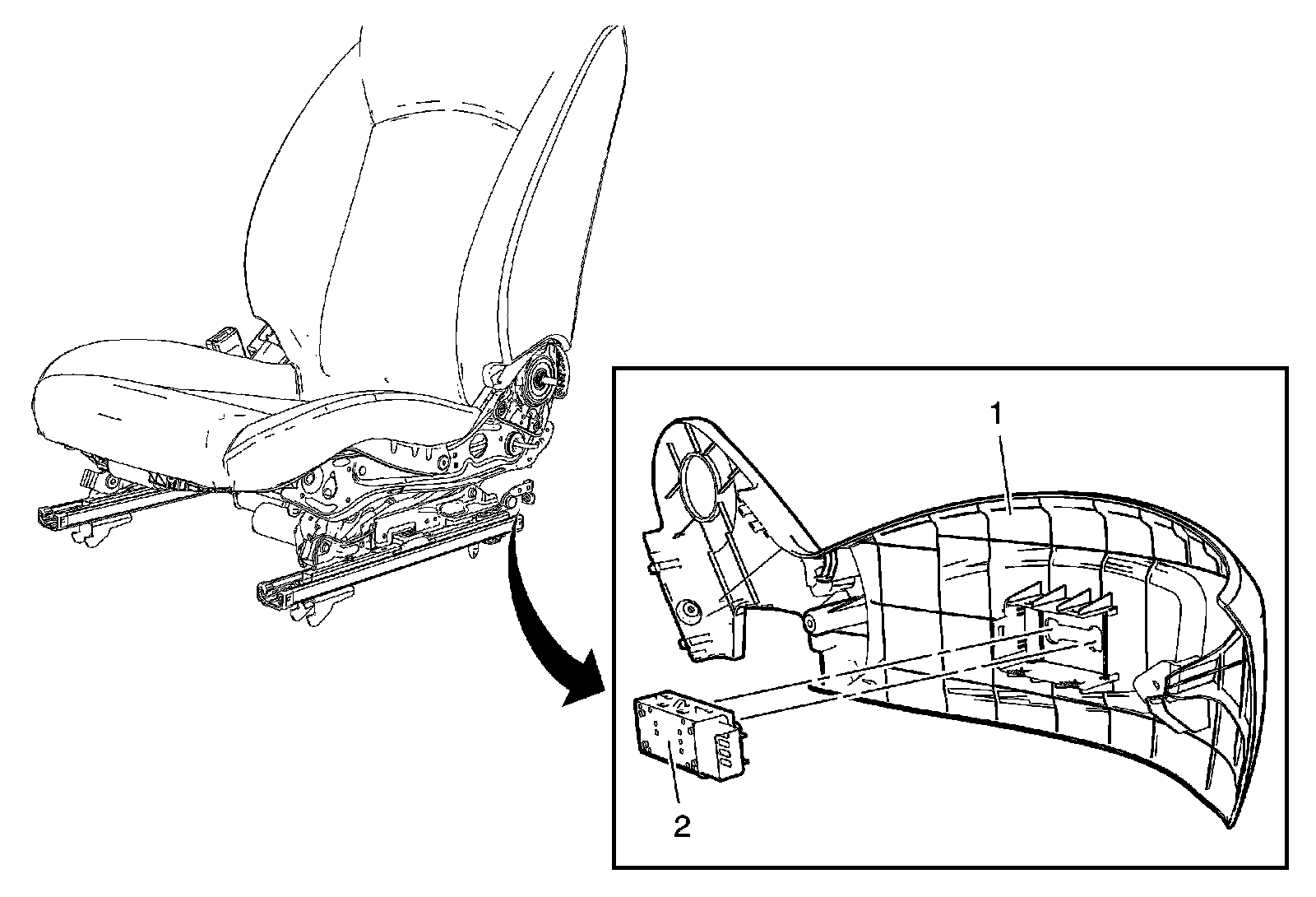 1

2