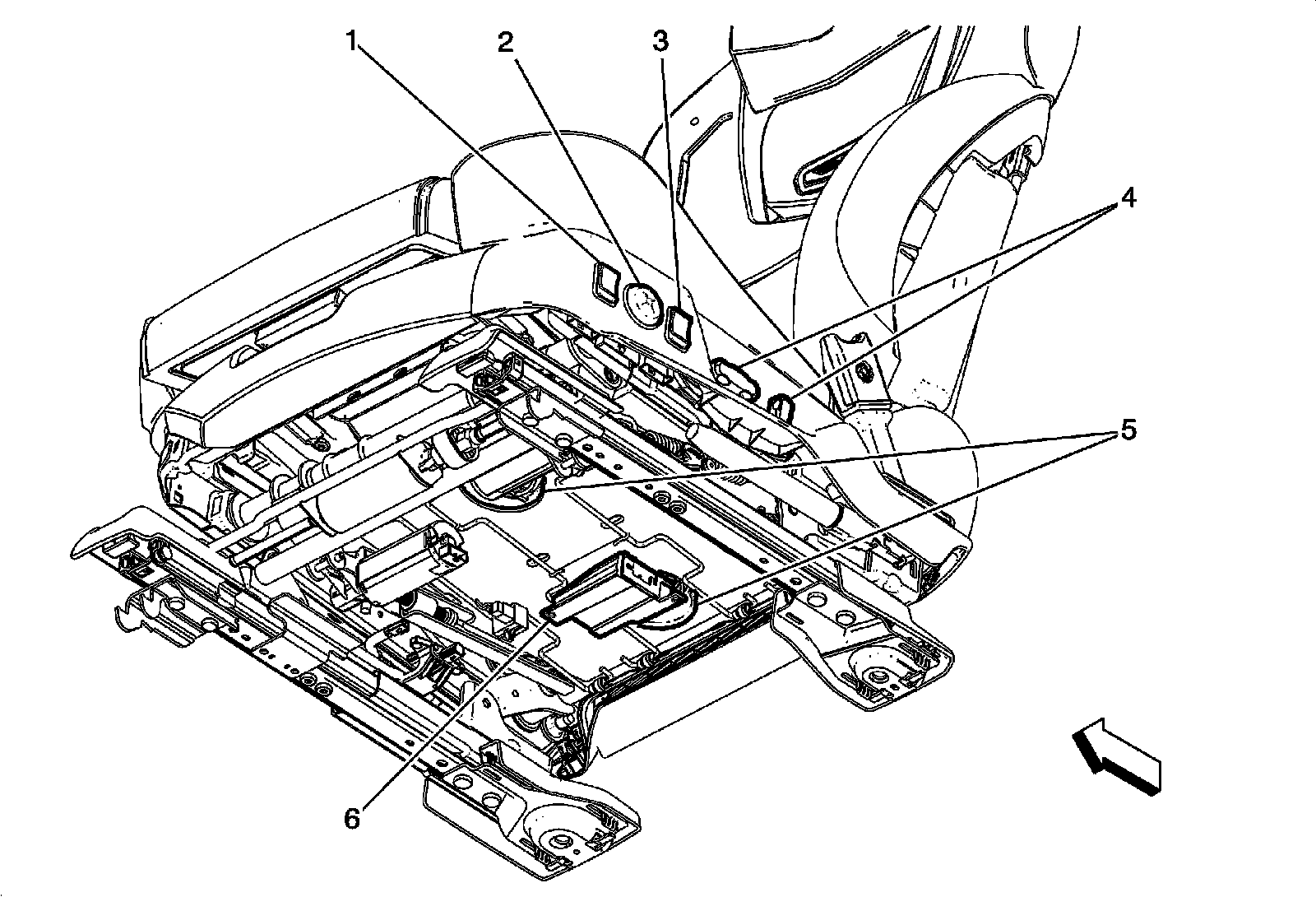 1
2
3
4
5
6