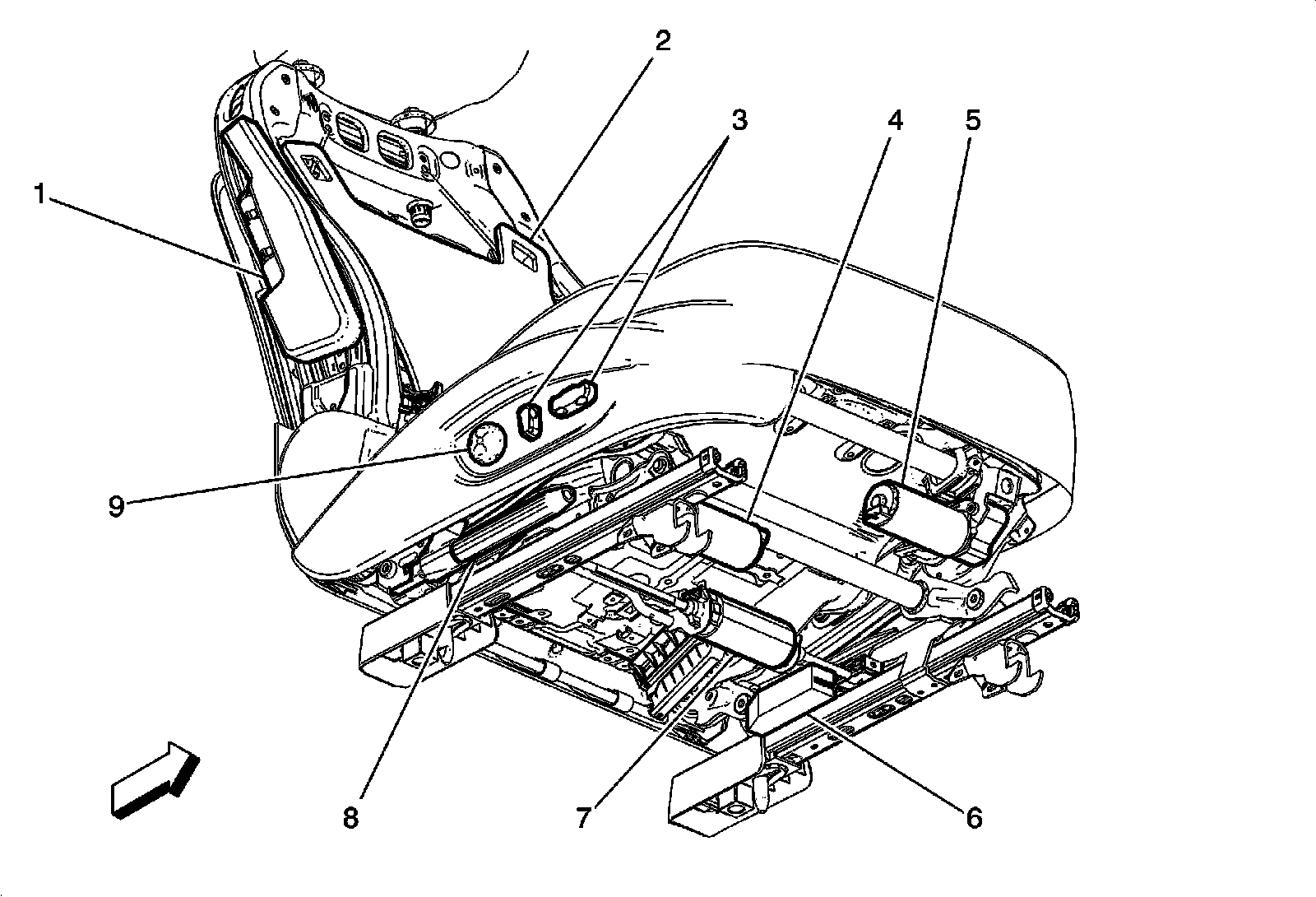 2
3
4
5
1
9
8
7
6