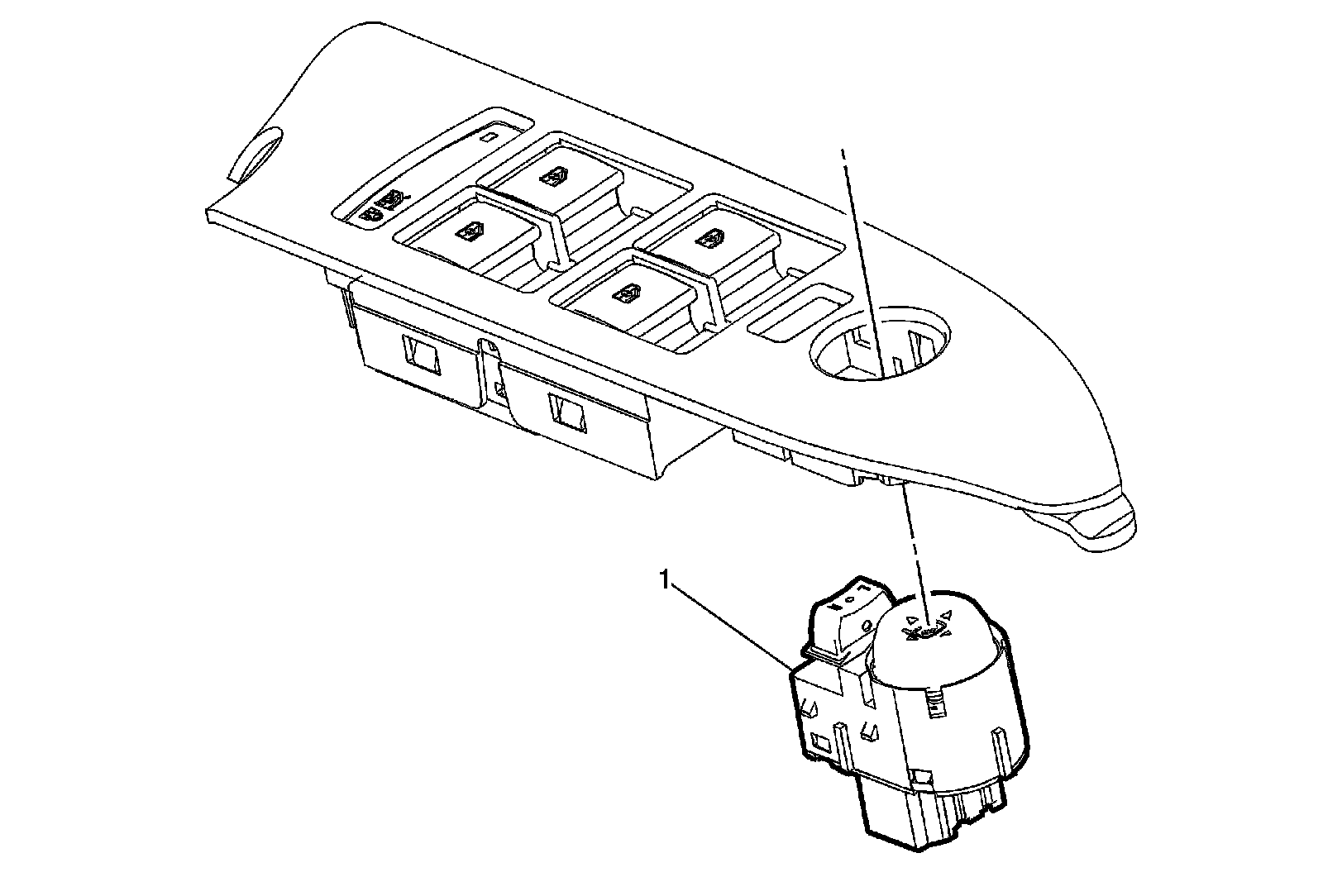 1