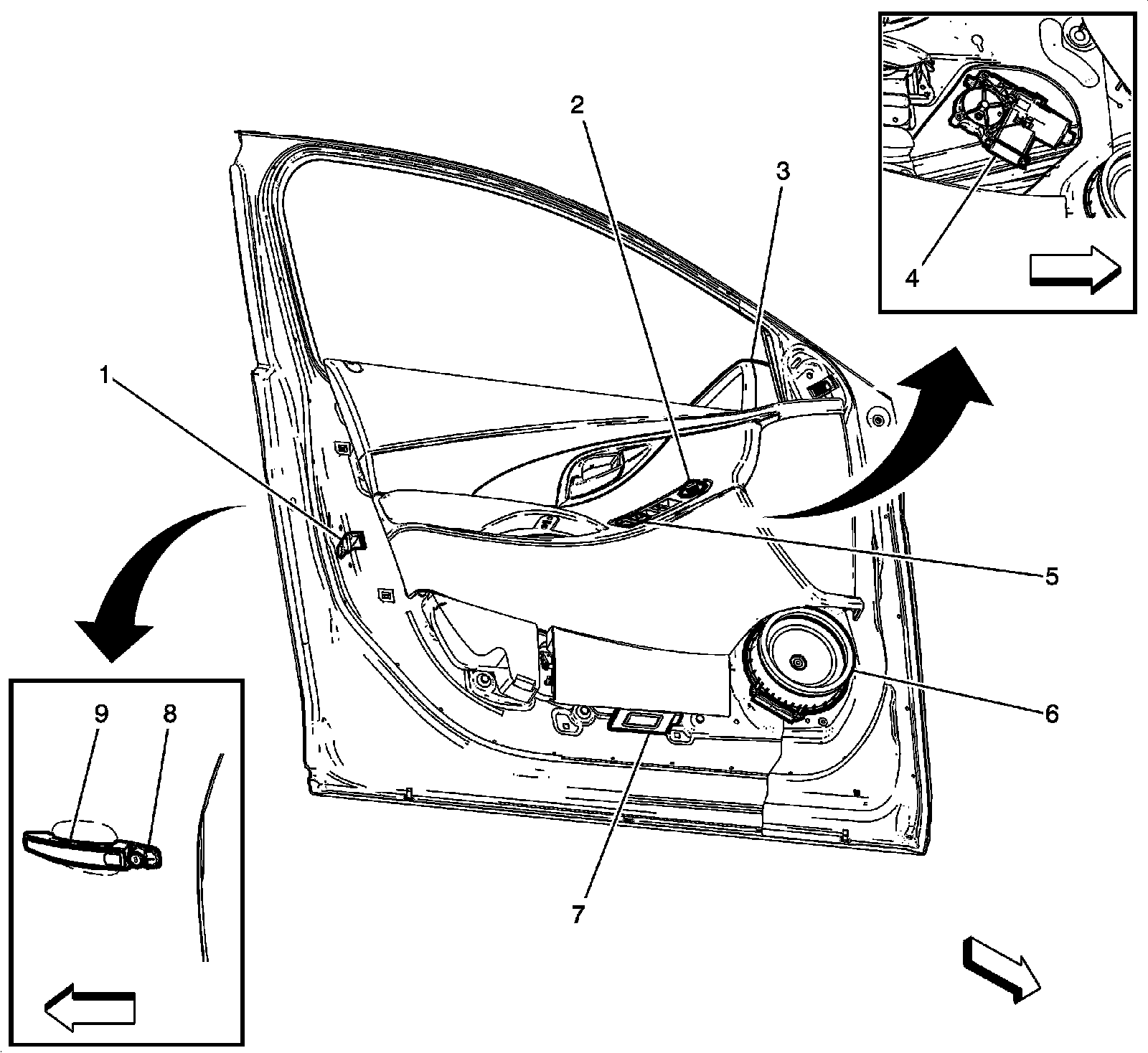 2
3
4
1
5
6
9
8
7