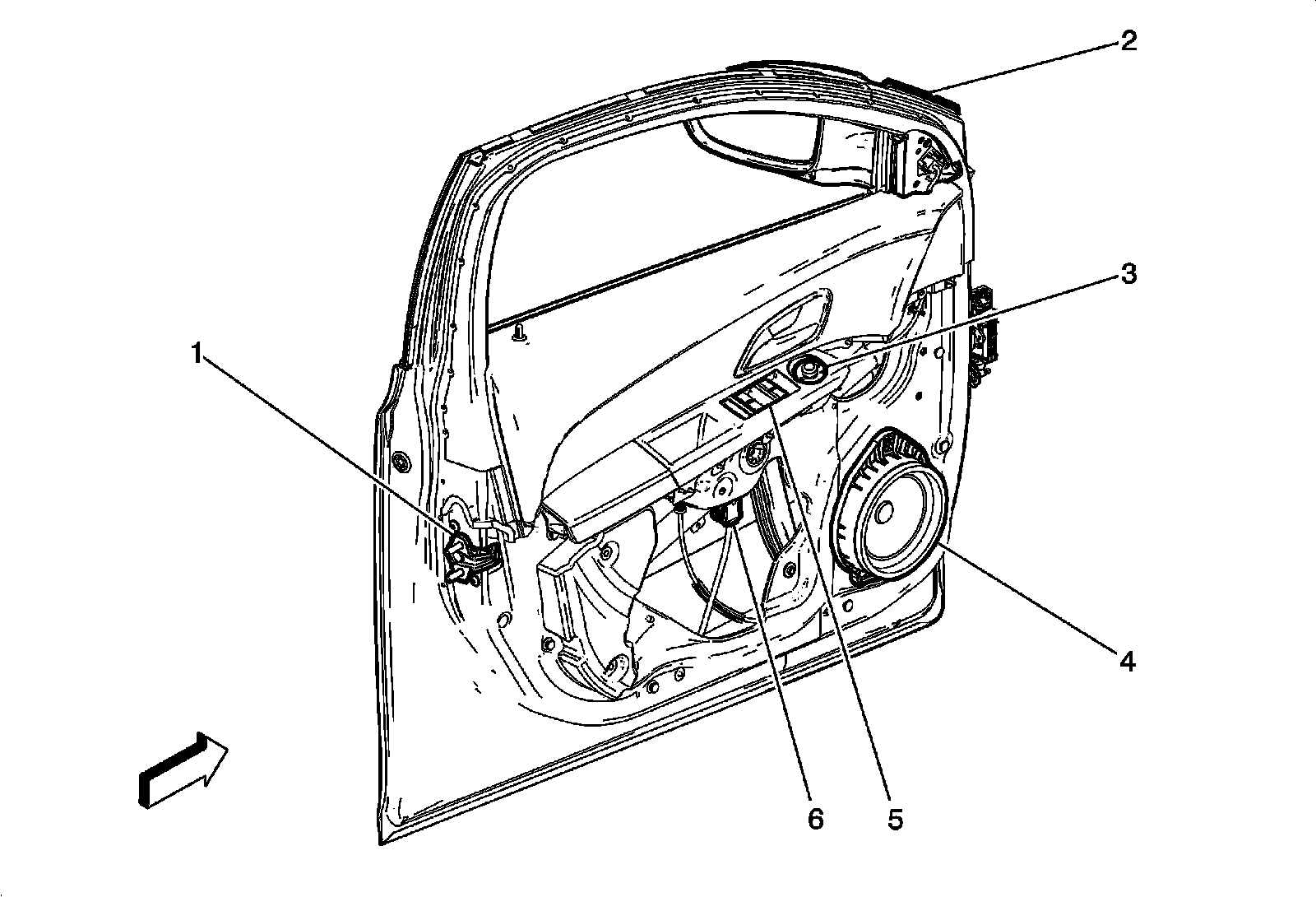 2
3
1
4
6
5