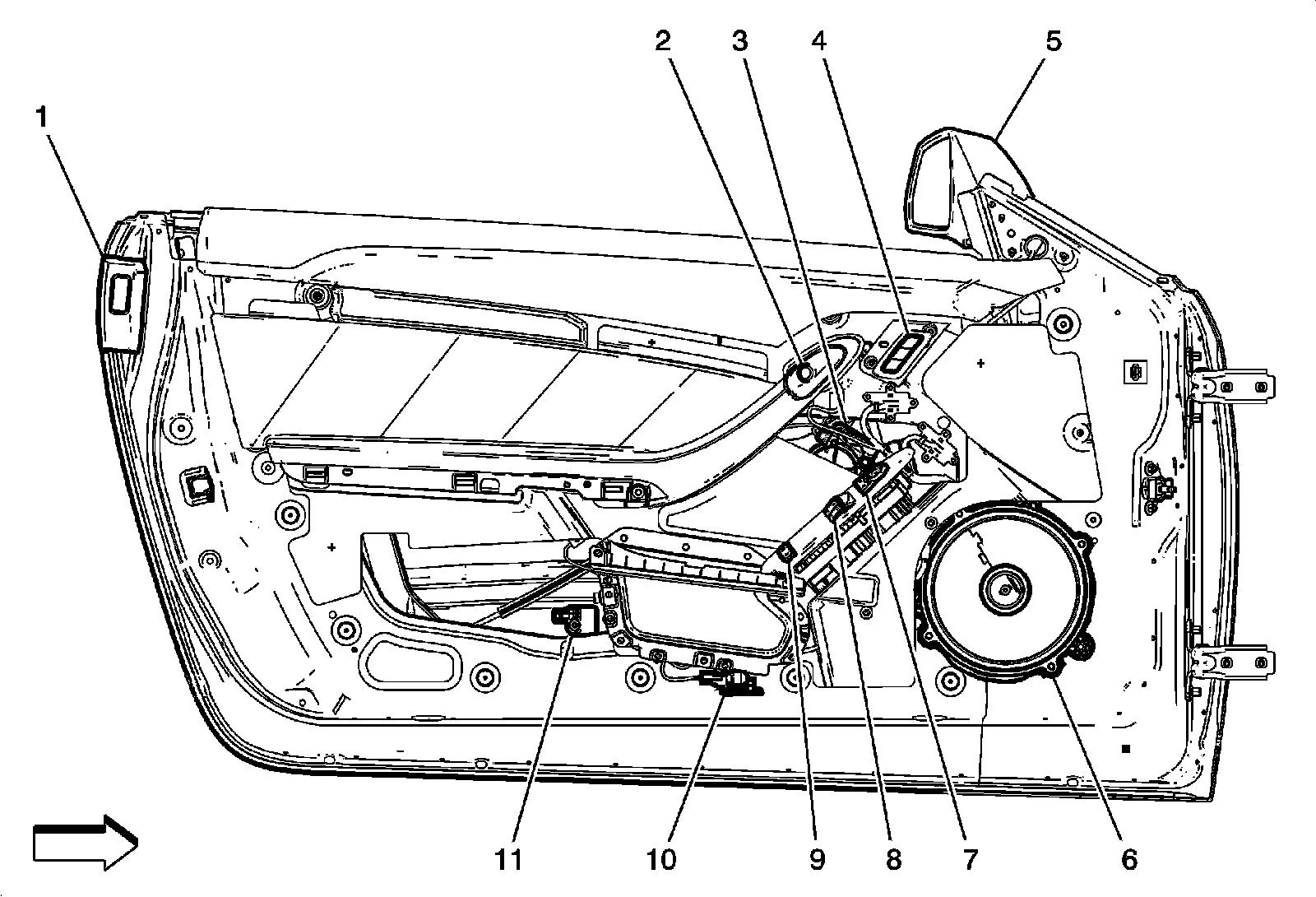 1
2
3
4
5
11
10
9
8
7
6