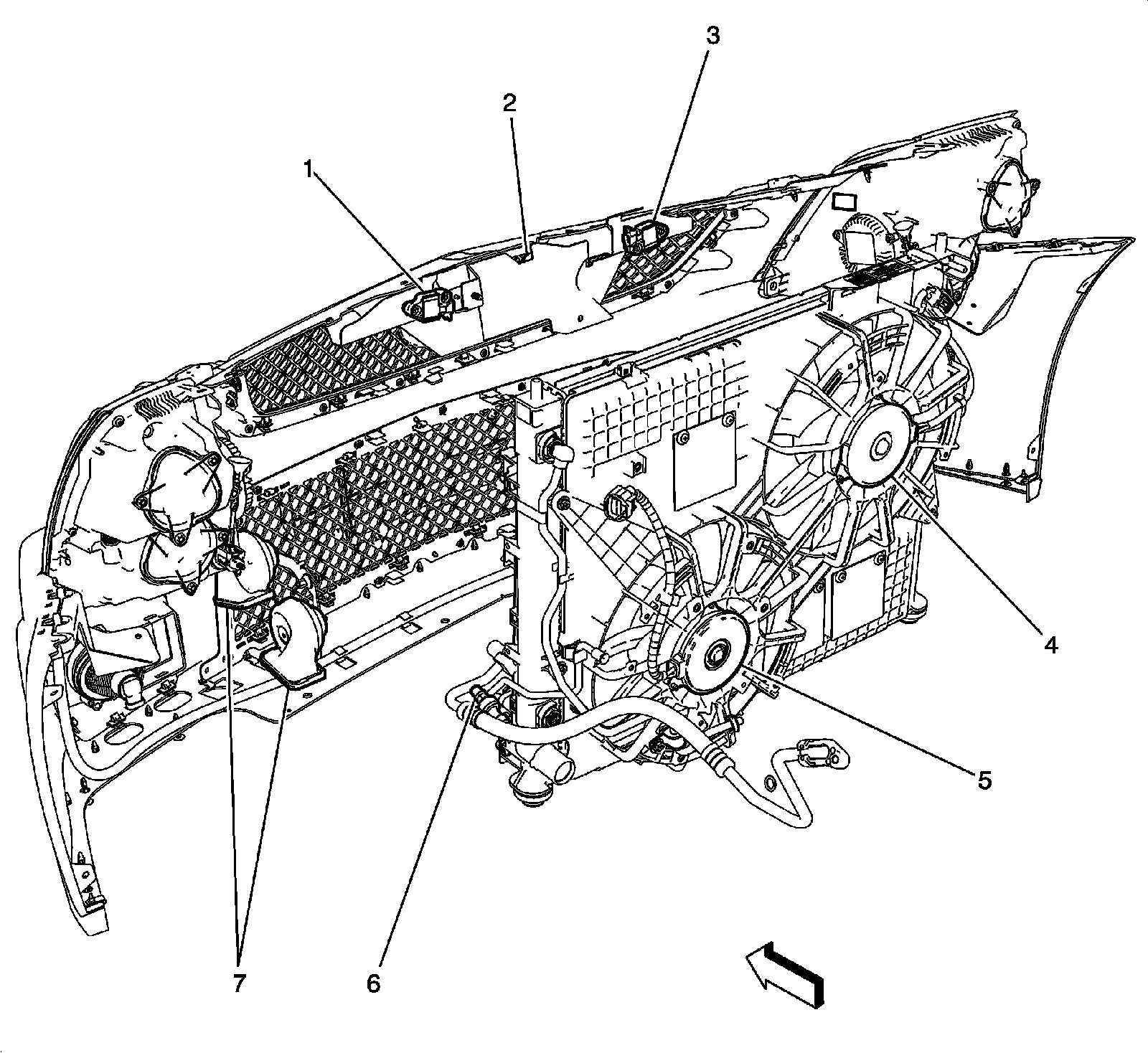 3
2
1
4
5
7
6