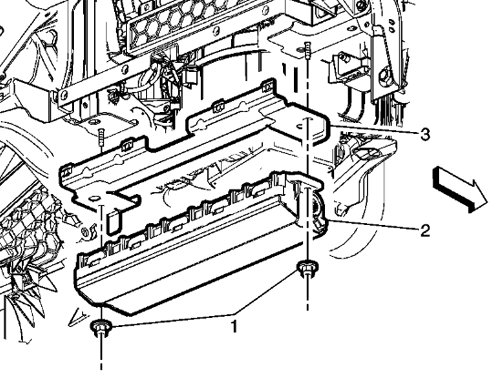 3
2
1