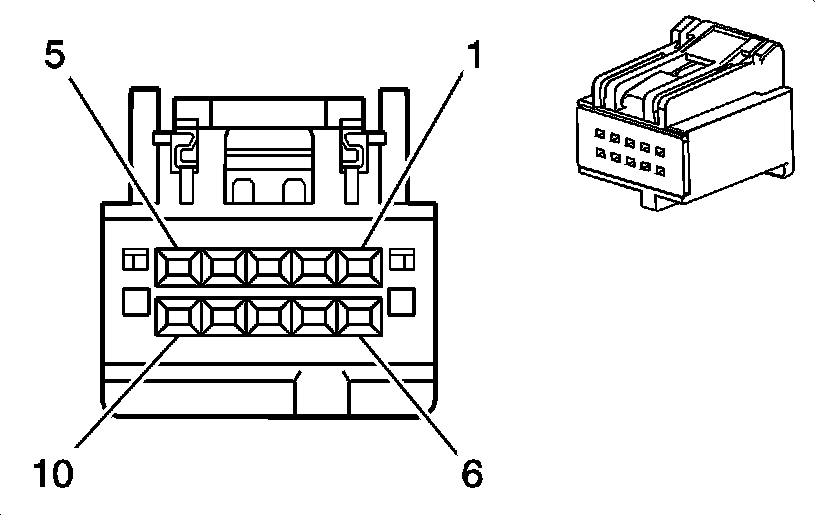 5
1
10
6