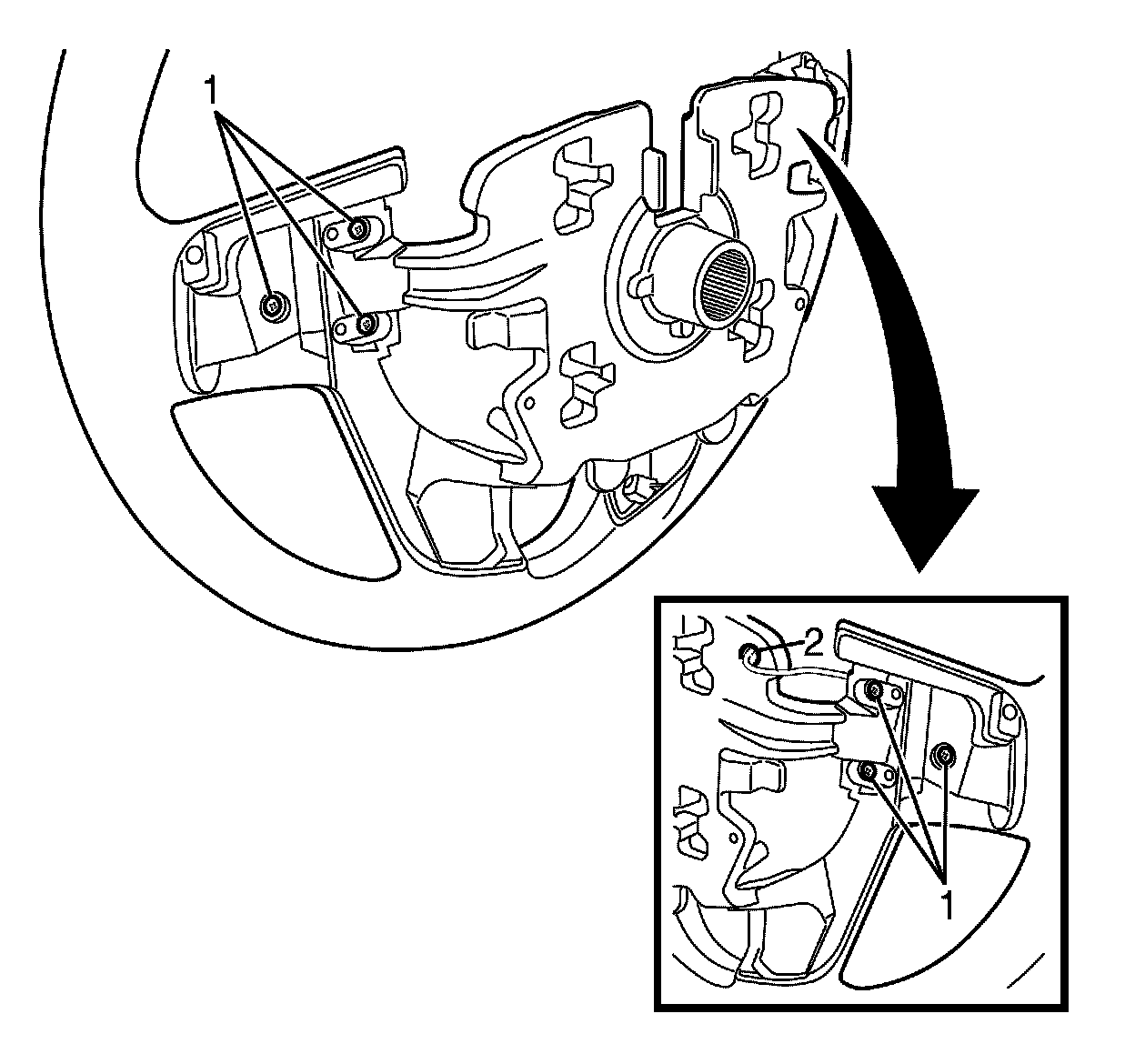 1
2
1