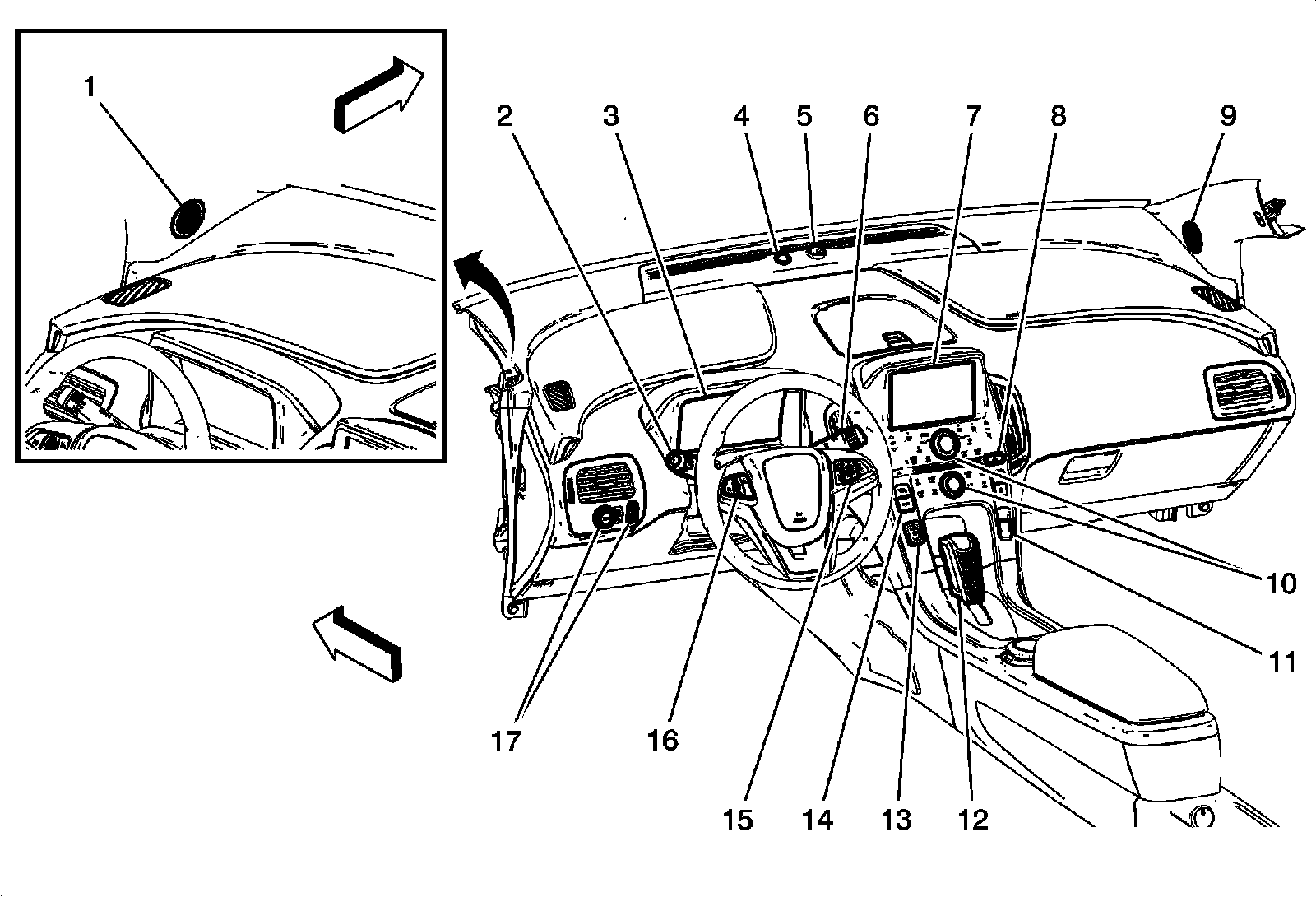 1
2
3
4
5
6
7
8
9
10
11
17
16
15
14
13
12